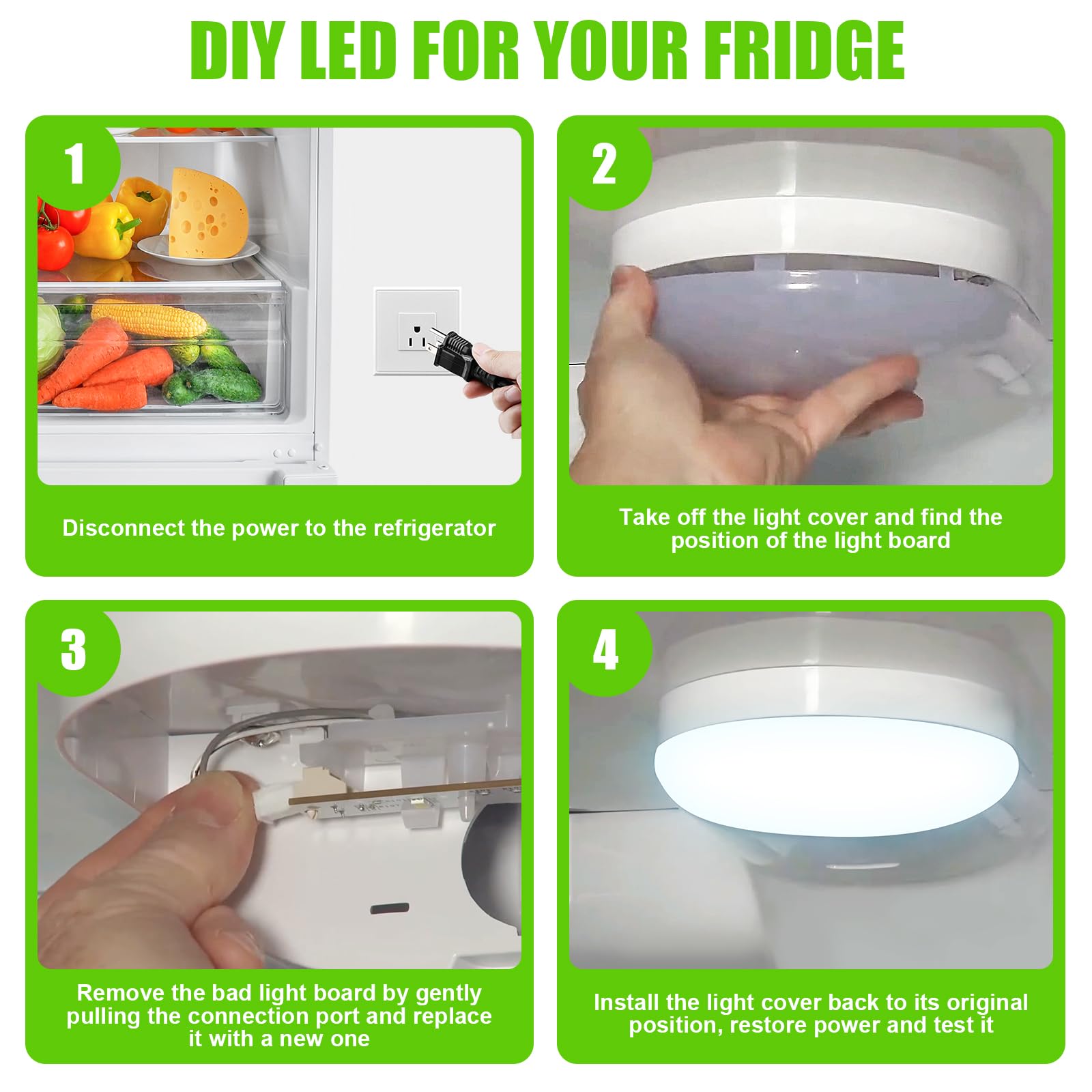 DIY LED FOR YOUR FRIDGE

1

Disconnect the power to the refrigerator

2

Take off the light cover and find the position of the light board

3

Remove the bad light board by gently pulling the connection port and replace it with a new one

4

Install the light cover back to its original position, restore power and test it