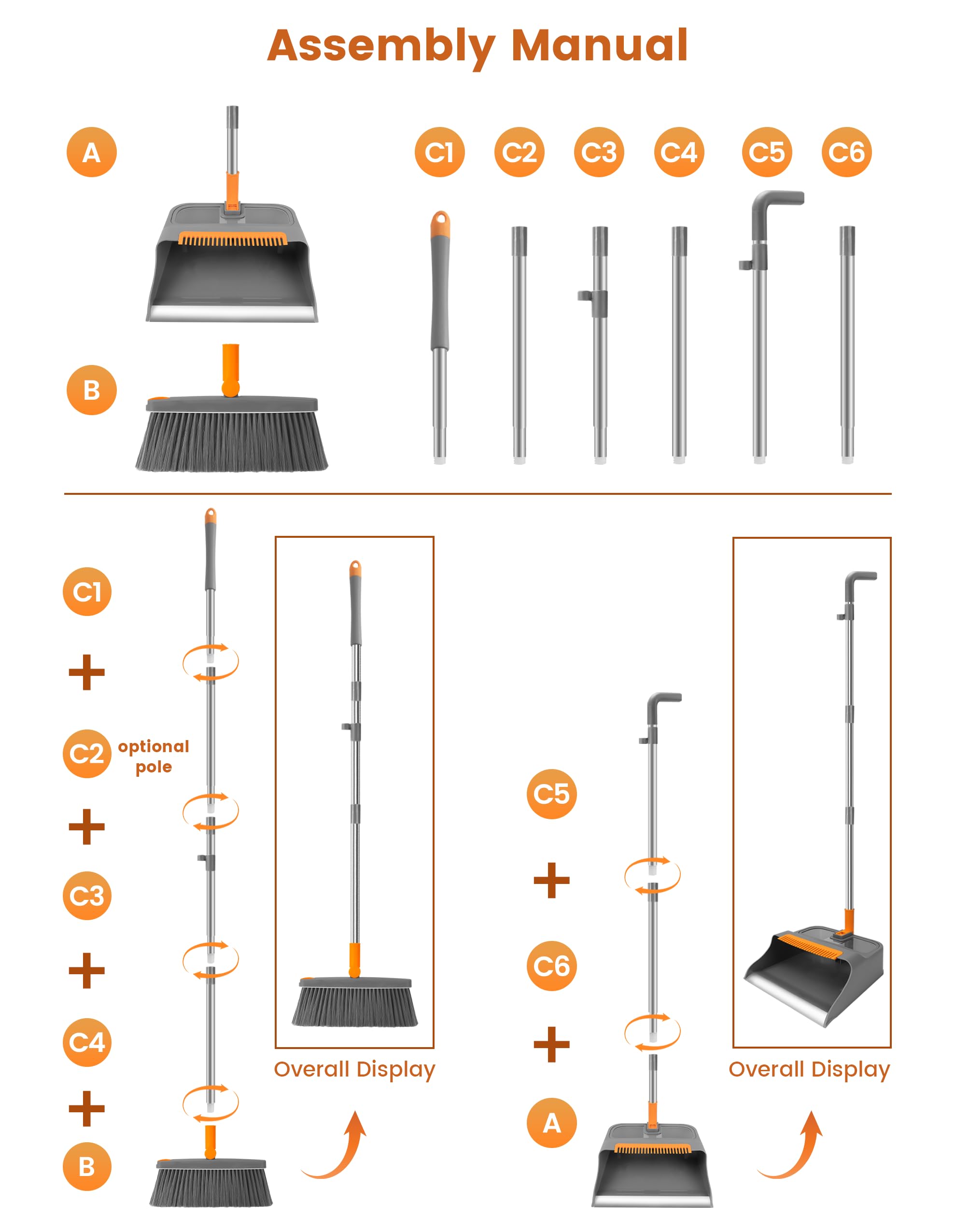 Assembly Manual

A

B

C1 C2 C3 C4 C5 C6

C1
+
C2 optional pole
+
C3
+
C4
+
B

Overall Display

C5
+
C6
+
A

Overall Display