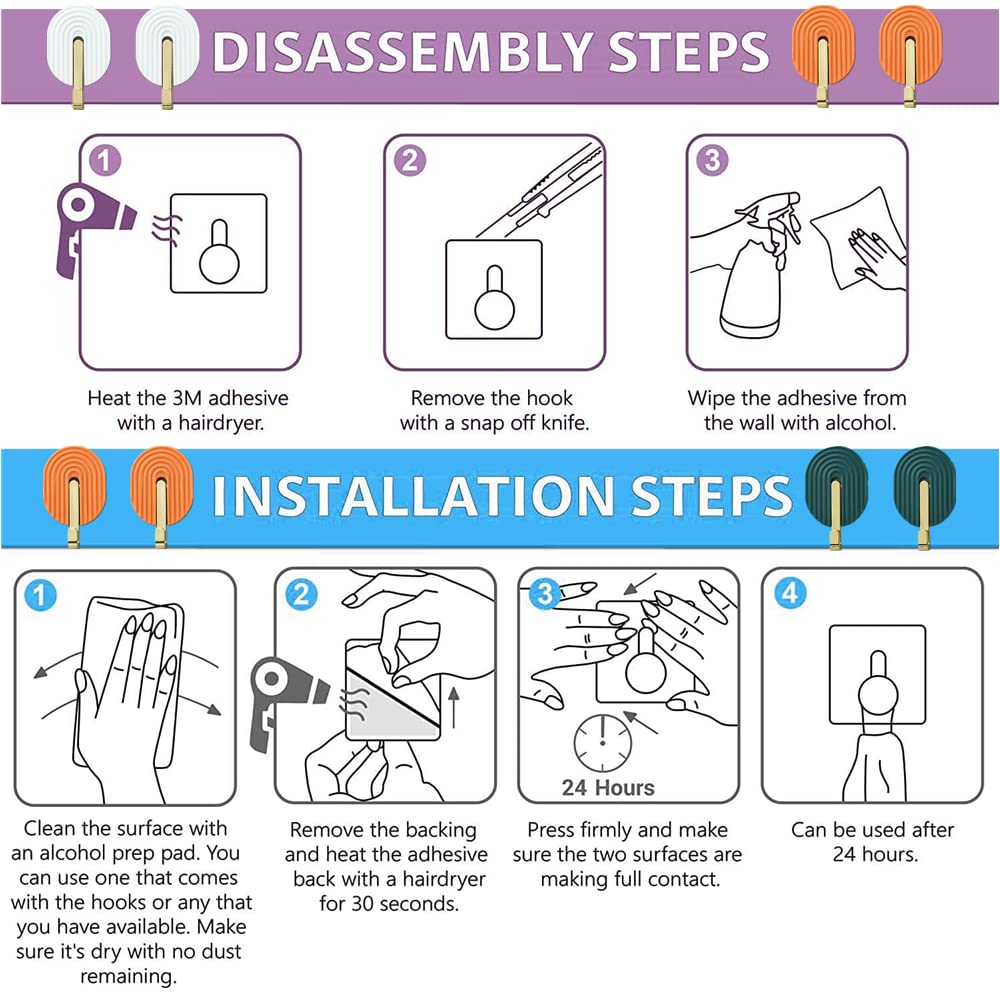 DISASSEMBLY STEPS

1

Heat the 3M adhesive with a hairdryer.

2

Remove the hook with a snap off knife.

3

Wipe the adhesive from the wall with alcohol.

INSTALLATION STEPS

1

Clean the surface with an alcohol prep pad. You can use one that comes with the hooks or any that you have available. Make sure it's dry with no dust remaining.

2

Remove the backing and heat the adhesive back with a hairdryer for 30 seconds.

3

24 Hours

Press firmly and make sure the two surfaces are making full contact.

4

Can be used after 24 hours.