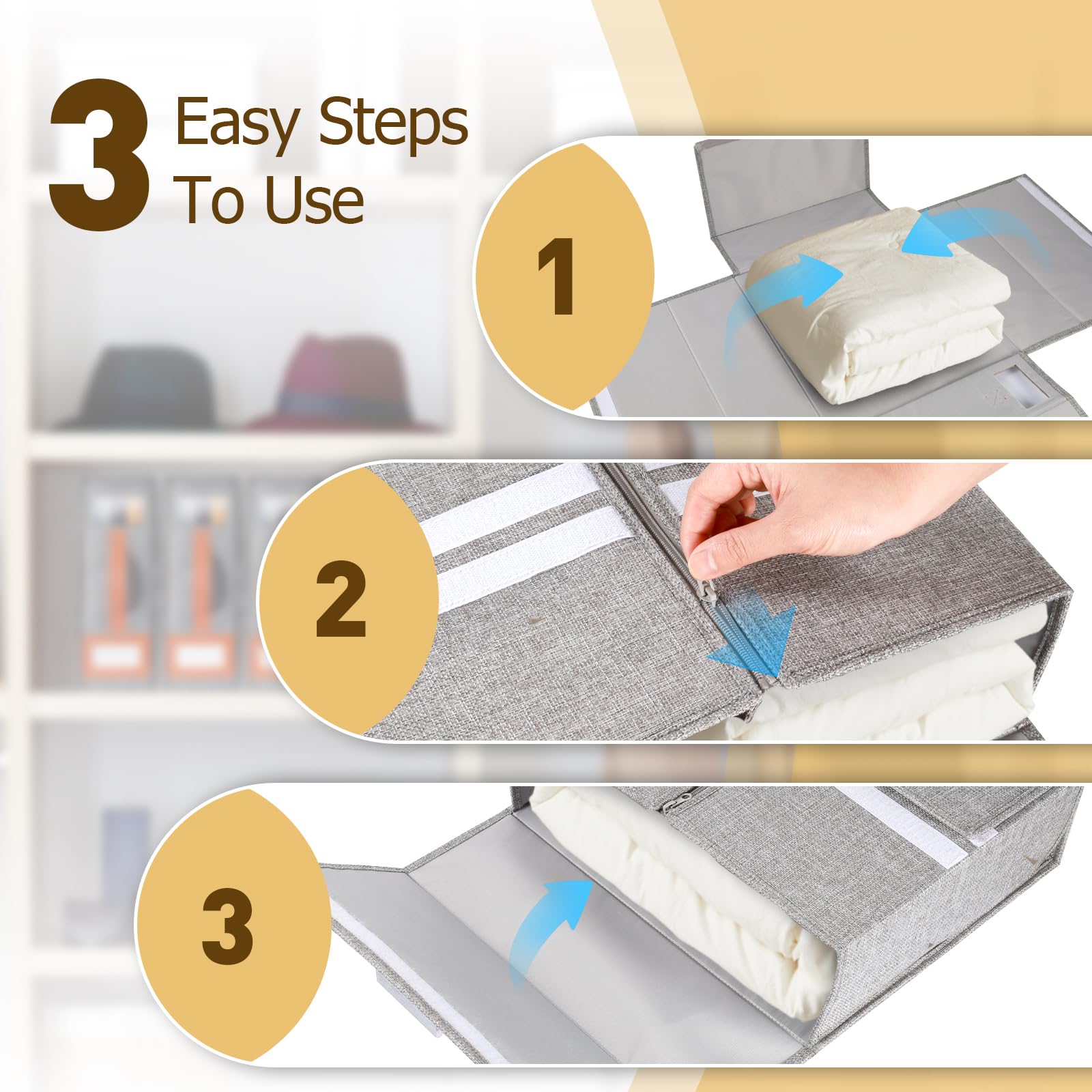 3 Easy Steps To Use

1

2

3