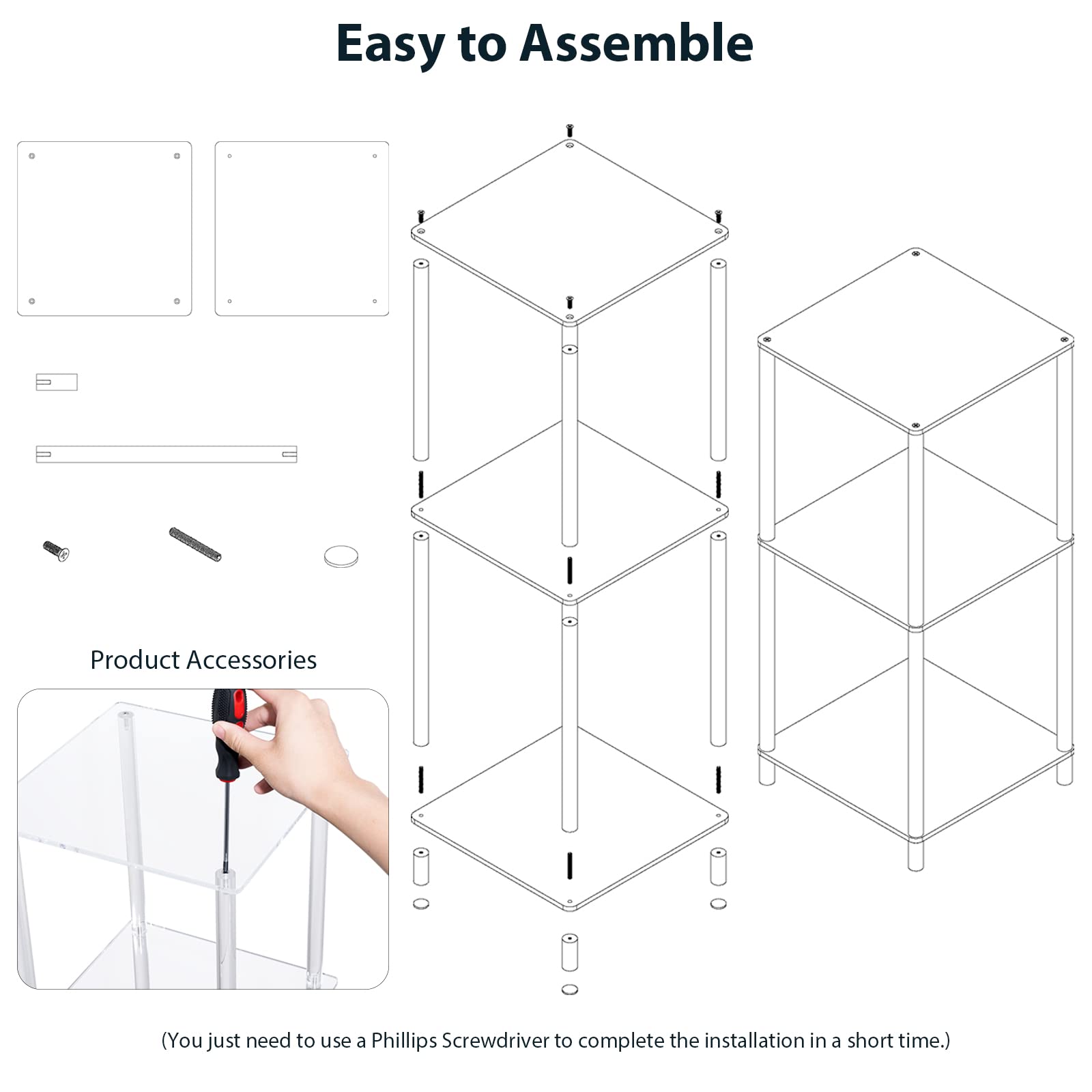 Easy to Assemble

Product Accessories

(You just need to use a Phillips Screwdriver to complete the installation in a short time.)