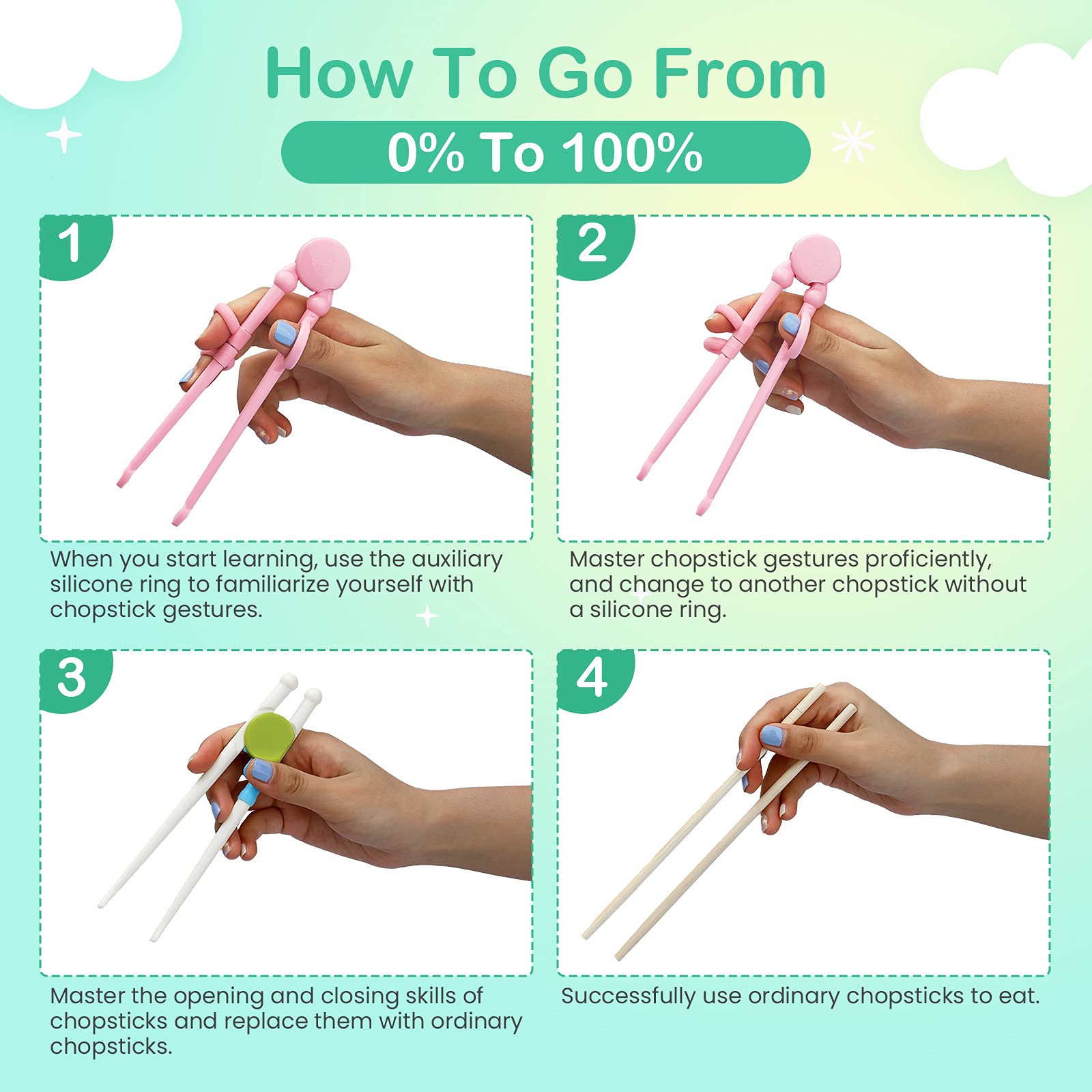 How To Go From

0% To 100%

1

When you start learning, use the auxiliary silicone ring to familiarize yourself with chopstick gestures.

2

Master chopstick gestures proficiently, and change to another chopstick without a silicone ring.

3

Master the opening and closing skills of chopsticks and replace them with ordinary chopsticks.

4

Successfully use ordinary chopsticks to eat.