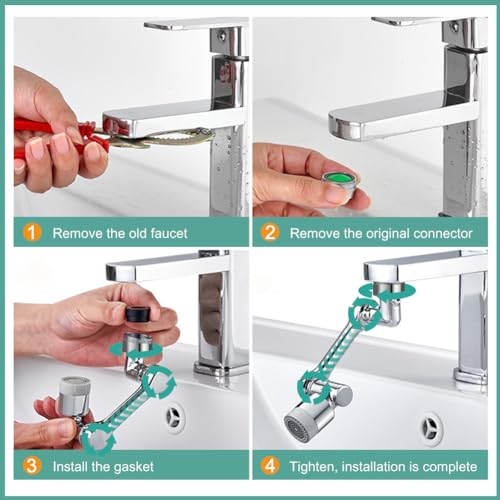 1 Remove the old faucet

2 Remove the original connector

3 Install the gasket

4 Tighten, installation is complete