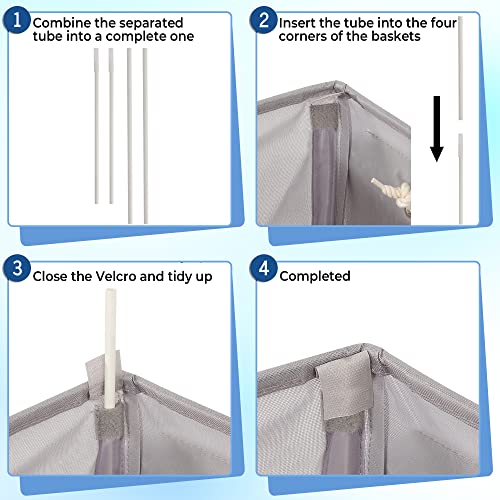 1 Combine the separated tube into a complete one

2 Insert the tube into the four corners of the baskets

3 Close the Velcro and tidy up

4 Completed