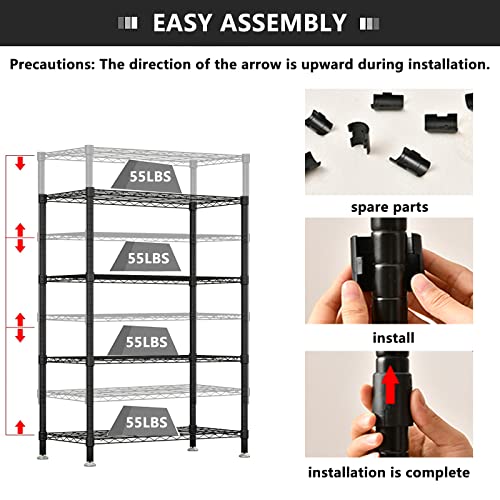 EASY ASSEMBLY

Precautions: The direction of the arrow is upward during installation.

55LBS

55LBS

55LBS

55LBS

spare parts

install

installation is complete