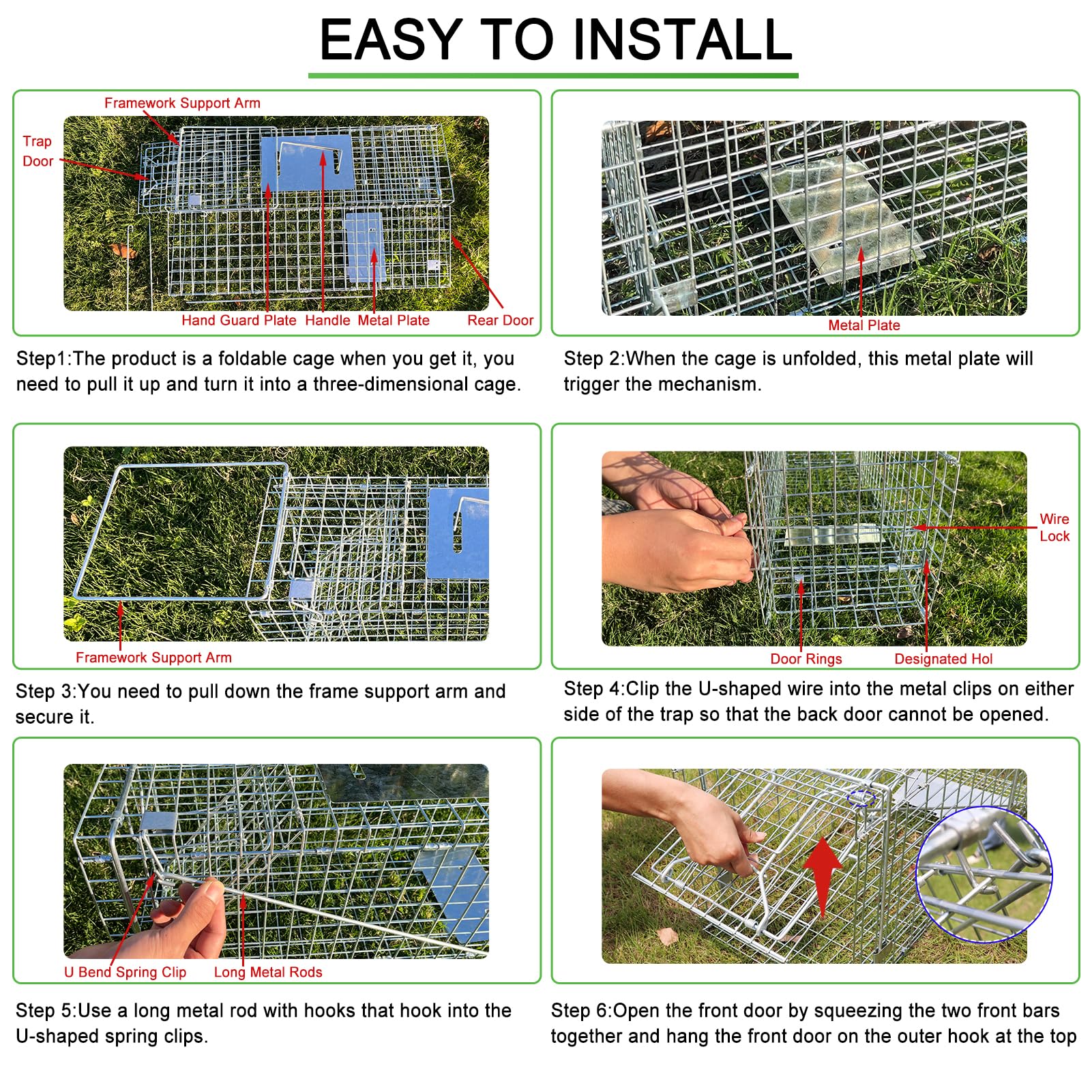 EASY TO INSTALL

Framework Support Arm
Trap Door
Hand Guard Plate Handle Metal Plate Rear Door

Step1:The product is a foldable cage when you get it, you need to pull it up and turn it into a three-dimensional cage.

Metal Plate

Step 2:When the cage is unfolded, this metal plate will trigger the mechanism.

Framework Support Arm

Step 3:You need to pull down the frame support arm and secure it.

Wire Lock
Door Rings Designated Hol

Step 4:Clip the U-shaped wire into the metal clips on either side of the trap so that the back door cannot be opened.

U Bend Spring Clip Long Metal Rods

Step 5:Use a long metal rod with hooks that hook into the U-shaped spring clips.

Step 6:Open the front door by squeezing the two front bars together and hang the front door on the outer hook at the top