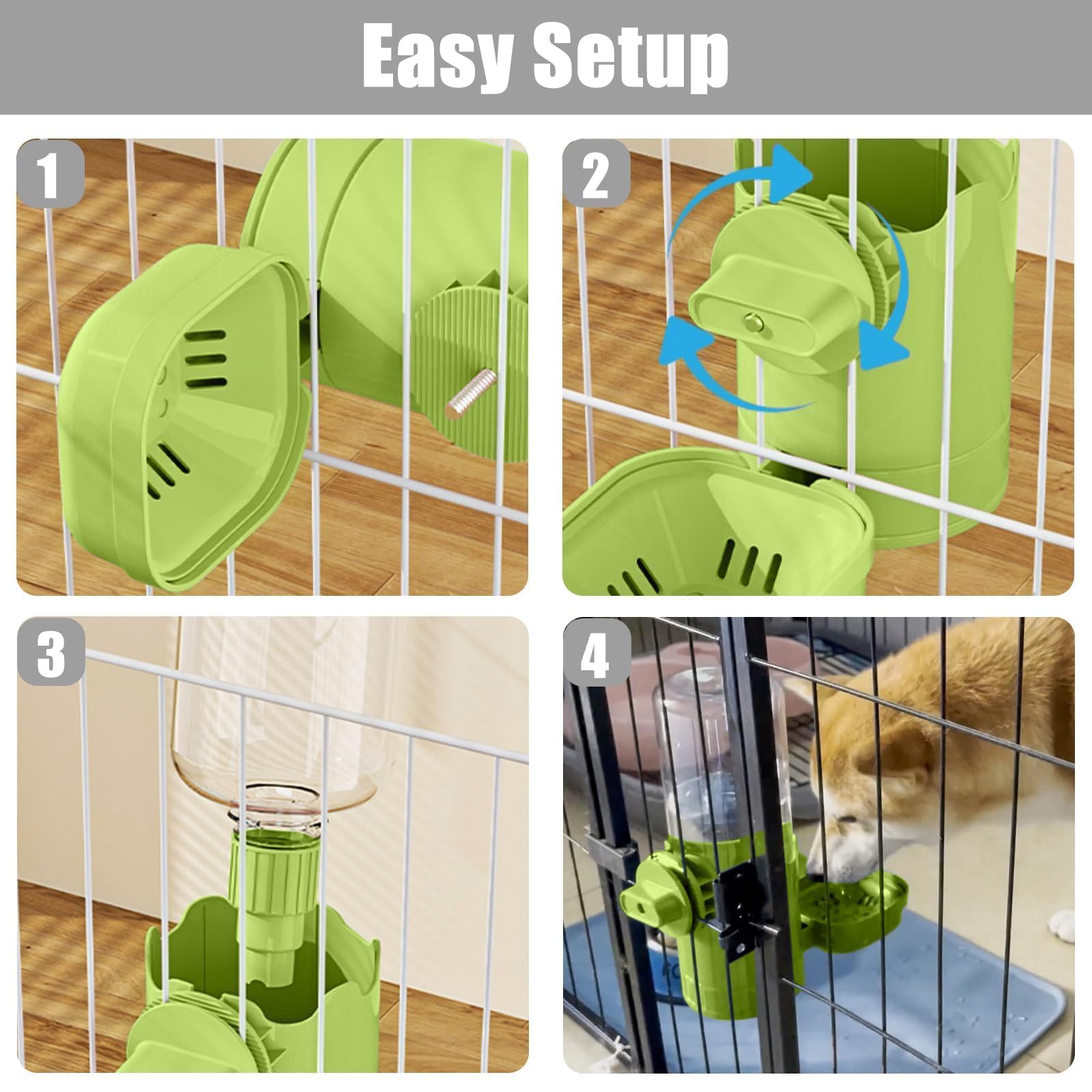 Easy Setup

1

2

3

4