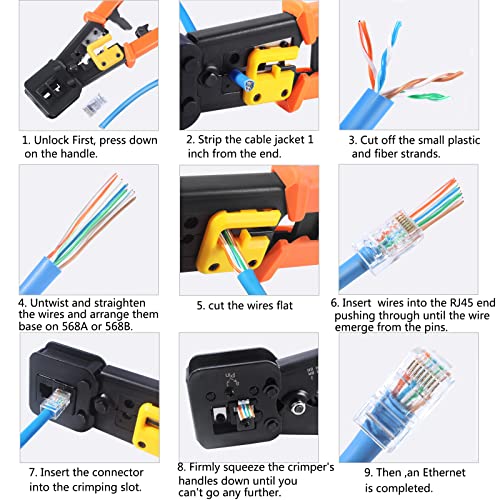 1. Unlock First, press down on the handle.

2. Strip the cable jacket 1 inch from the end.

3. Cut off the small plastic and fiber strands.

4. Untwist and straighten the wires and arrange them base on 568A or 568B.

5. cut the wires flat

6. Insert  wires into the RJ45 end pushing through until the wire emerge from the pins.

7. Insert the connector into the crimping slot.

8. Firmly squeeze the crimper's handles down until you can't go any further.

9. Then ,an Ethernet is completed.