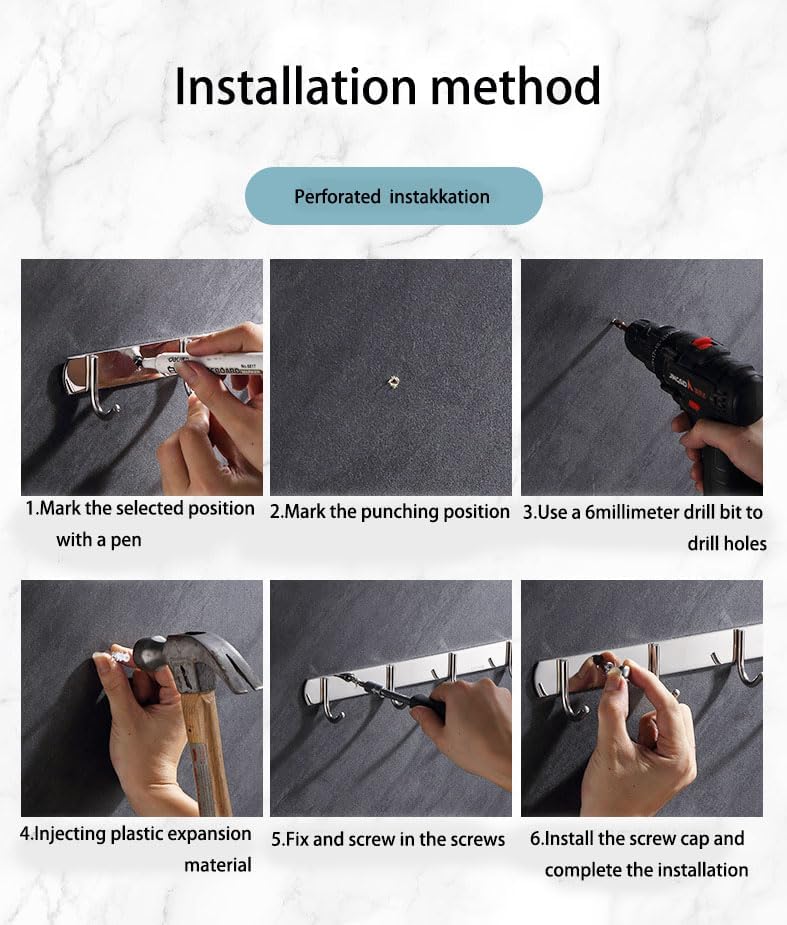 Installation method

Perforated instakkation

1.Mark the selected position with a pen

2.Mark the punching position

3.Use a 6millimeter drill bit to drill holes

4.Injecting plastic expansion material

5.Fix and screw in the screws

6.Install the screw cap and complete the installation