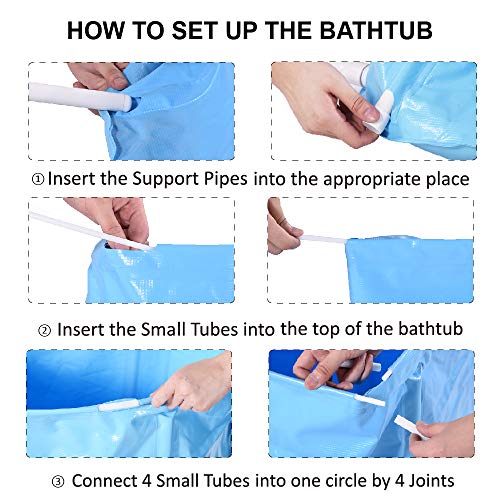 HOW TO SET UP THE BATHTUB

① Insert the Support Pipes into the appropriate place

② Insert the Small Tubes into the top of the bathtub

③ Connect 4 Small Tubes into one circle by 4 Joints