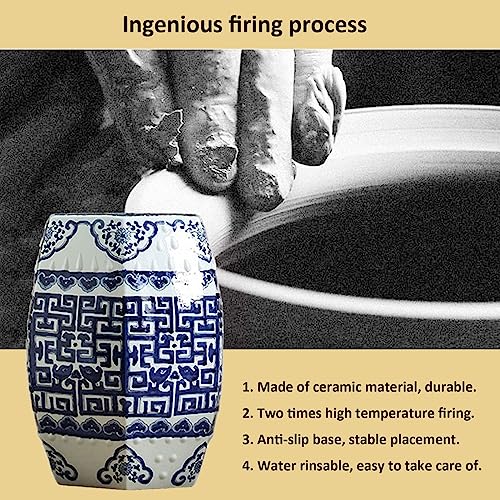 Ingenious firing process

1. Made of ceramic material, durable.

2. Two times high temperature firing.

3. Anti-slip base, stable placement.

4. Water rinsable, easy to take care of.