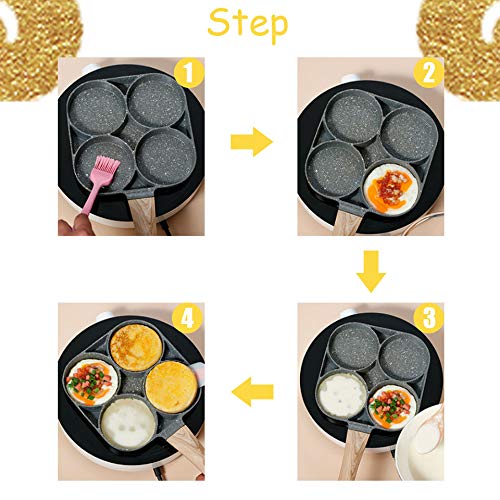 Step

1

2

3

4