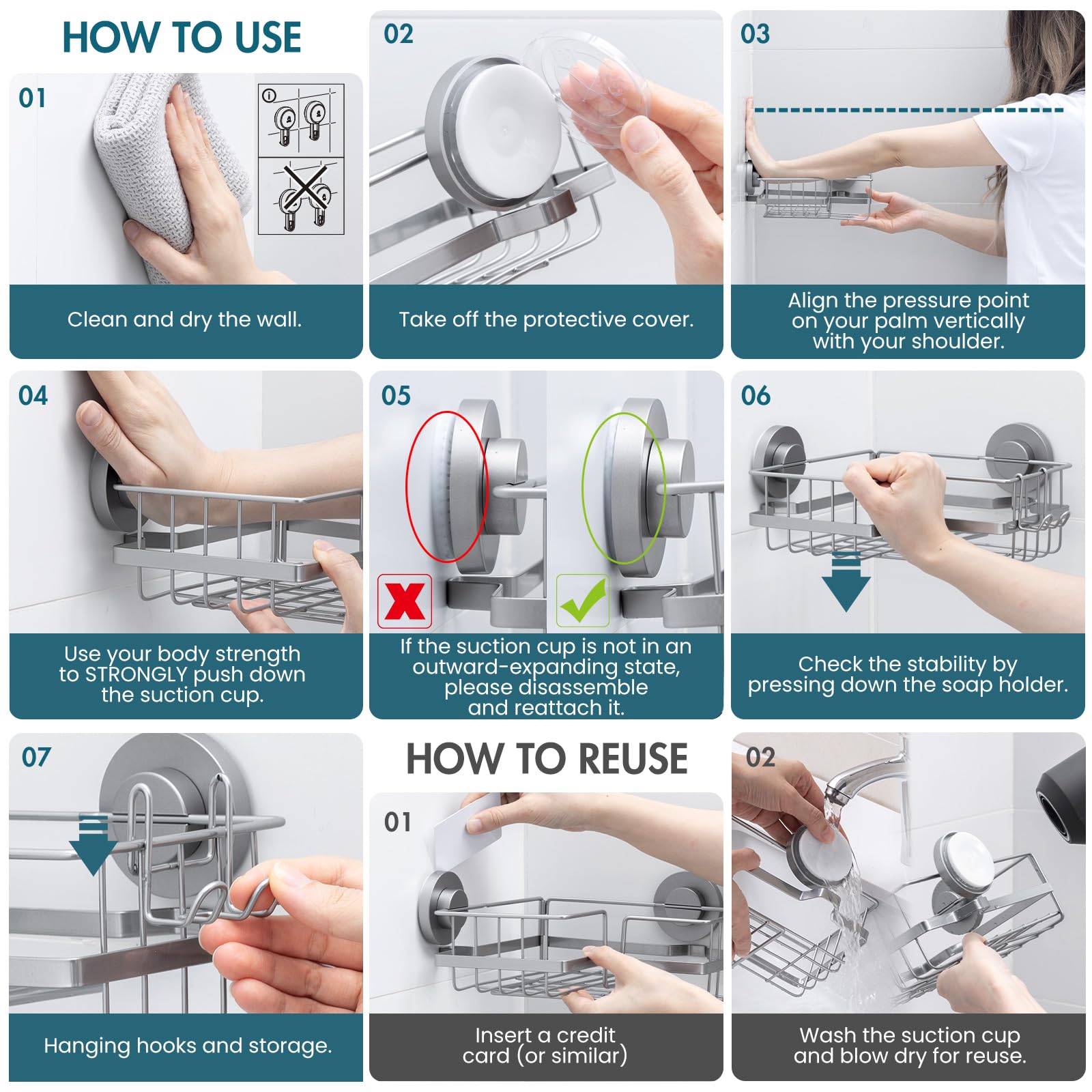 HOW TO USE

01

Clean and dry the wall.

02

Take off the protective cover.

03

Align the pressure point on your palm vertically with your shoulder.

04

Use your body strength to STRONGLY push down the suction cup.

05

If the suction cup is not in an outward-expanding state, please disassemble and reattach it.

06

Check the stability by pressing down the soap holder.

07

Hanging hooks and storage.

HOW TO REUSE

01

Insert a credit card (or similar)

02

Wash the suction cup and blow dry for reuse.