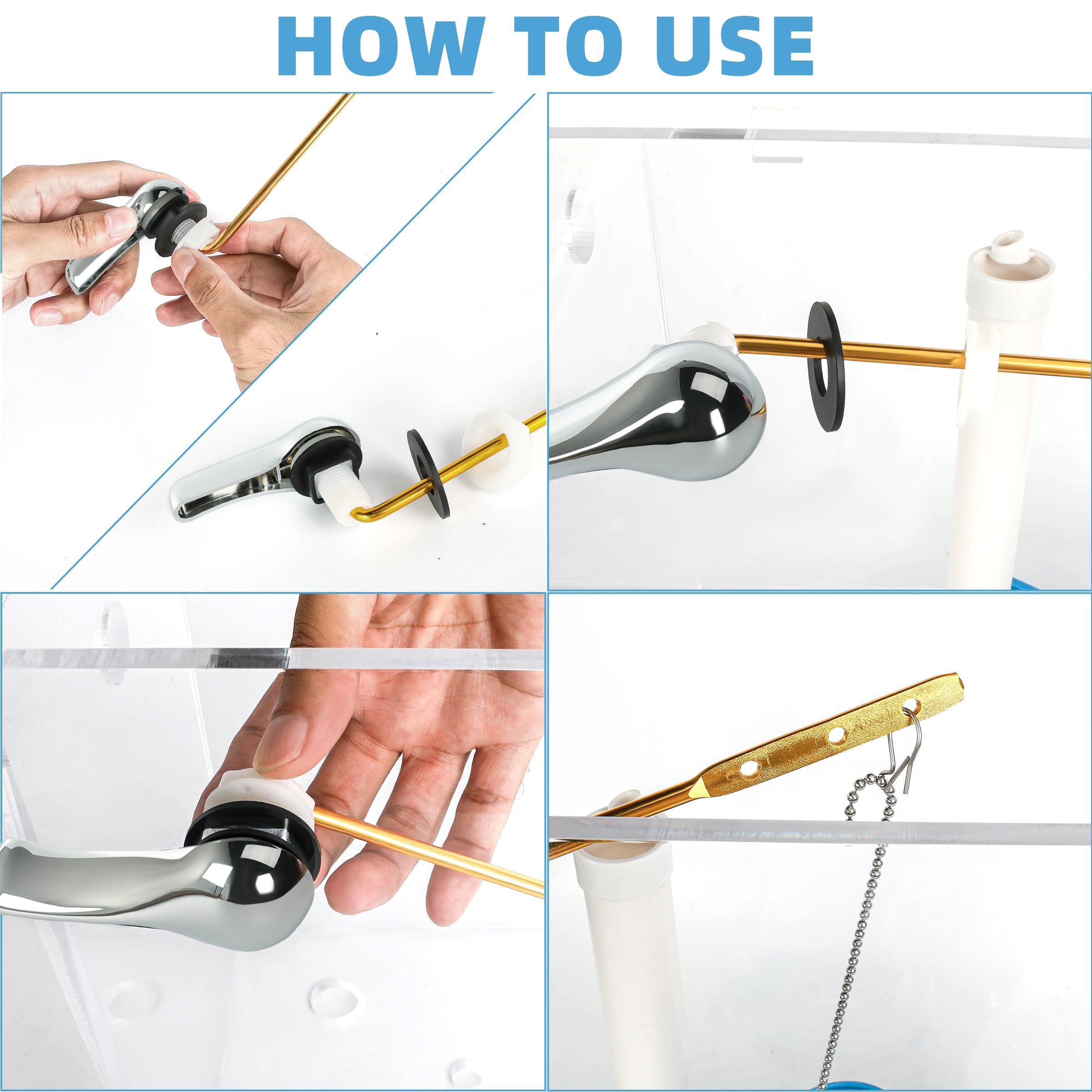 HOW TO USE