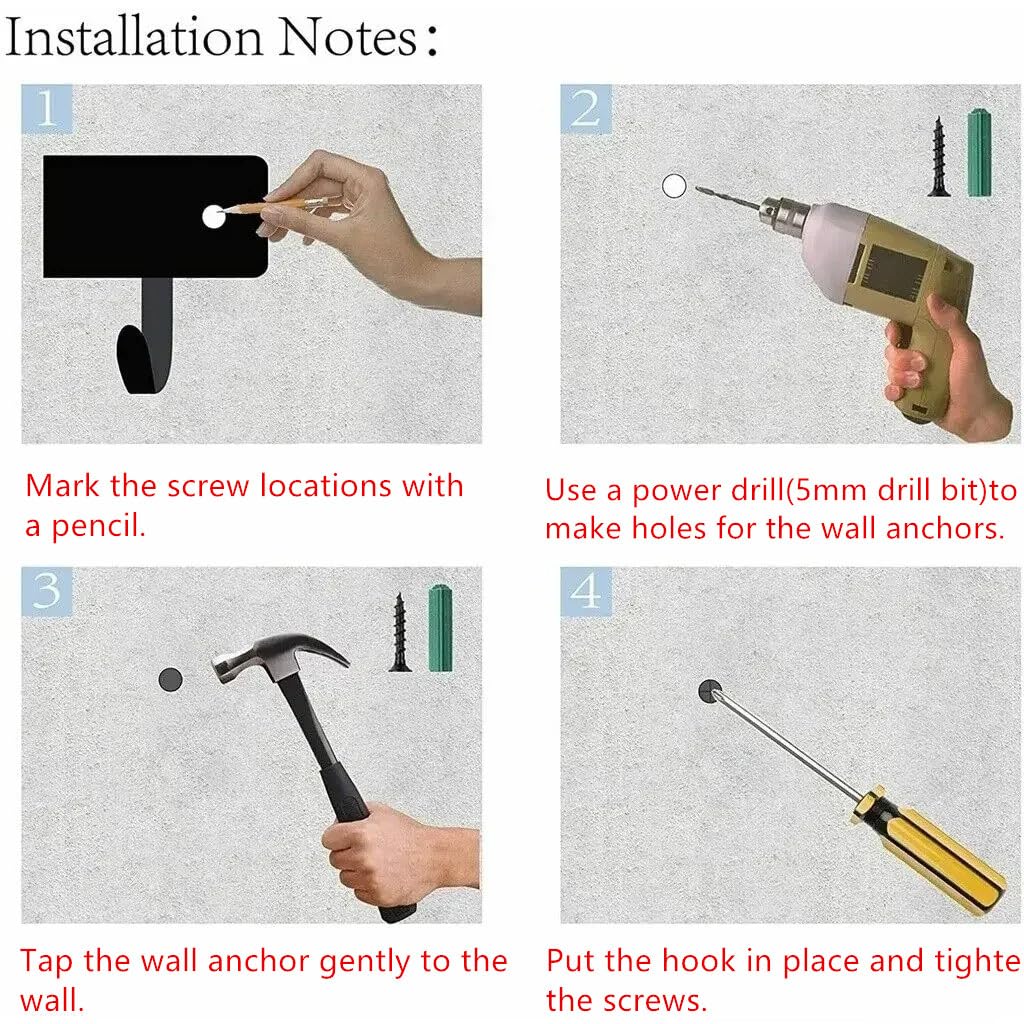 Installation Notes:

1

Mark the screw locations with a pencil.

2

Use a power drill(5mm drill bit)to make holes for the wall anchors.

3

Tap the wall anchor gently to the wall.

4

Put the hook in place and tighte the screws.