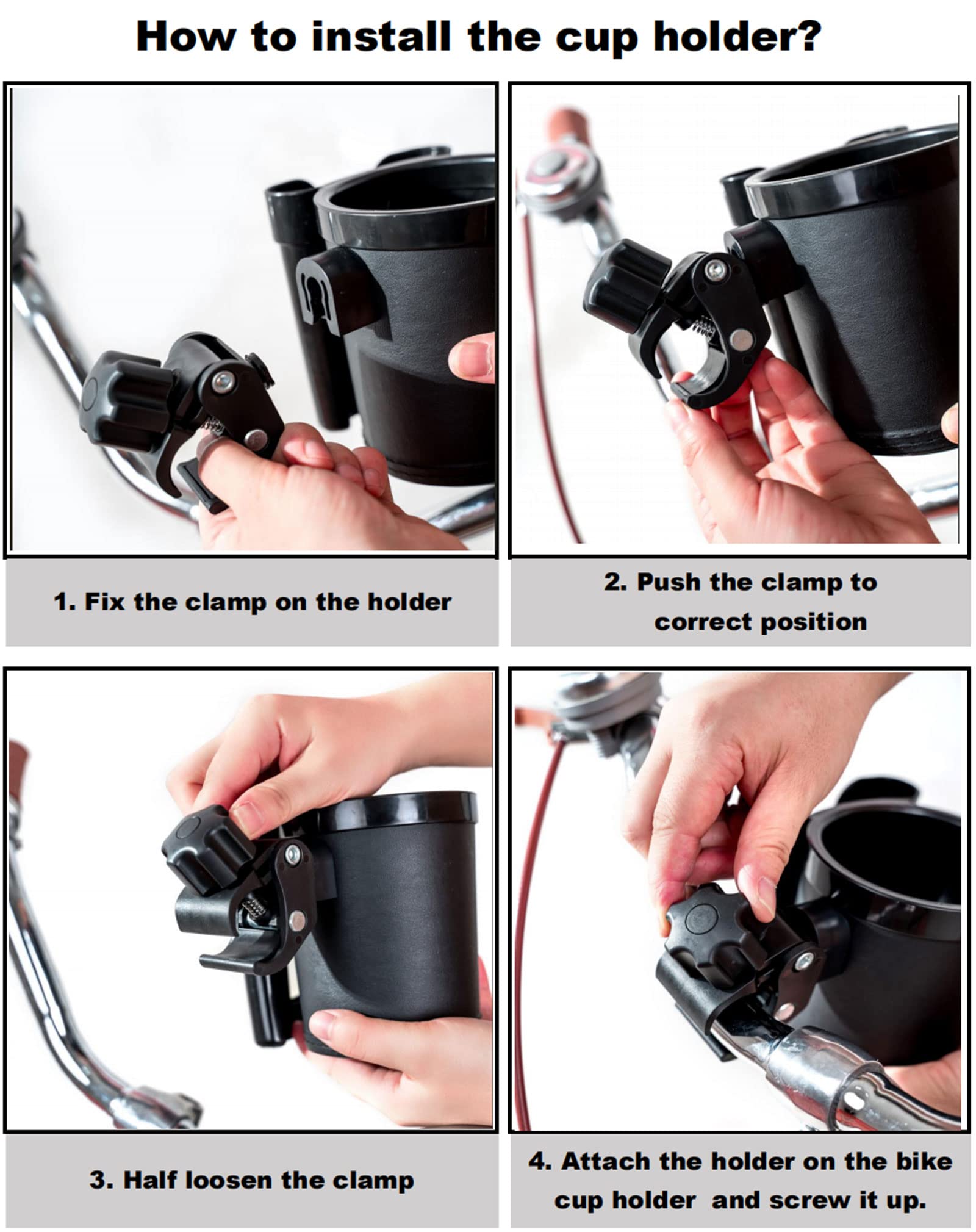 How to install the cup holder?

1. Fix the clamp on the holder

2. Push the clamp to correct position

3. Half loosen the clamp

4. Attach the holder on the bike cup holder and screw it up.