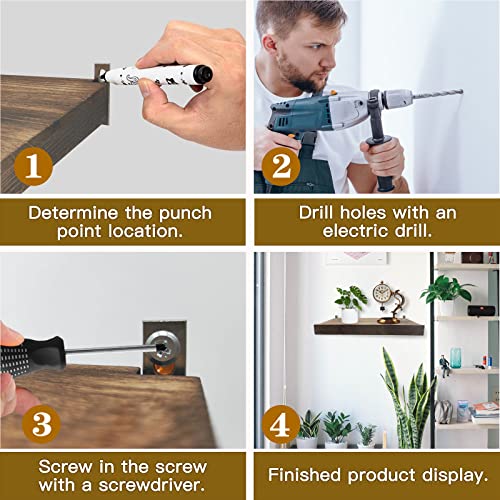 1

Determine the punch point location.

2

Drill holes with an electric drill.

3

Screw in the screw with a screwdriver.

4

Finished product display.