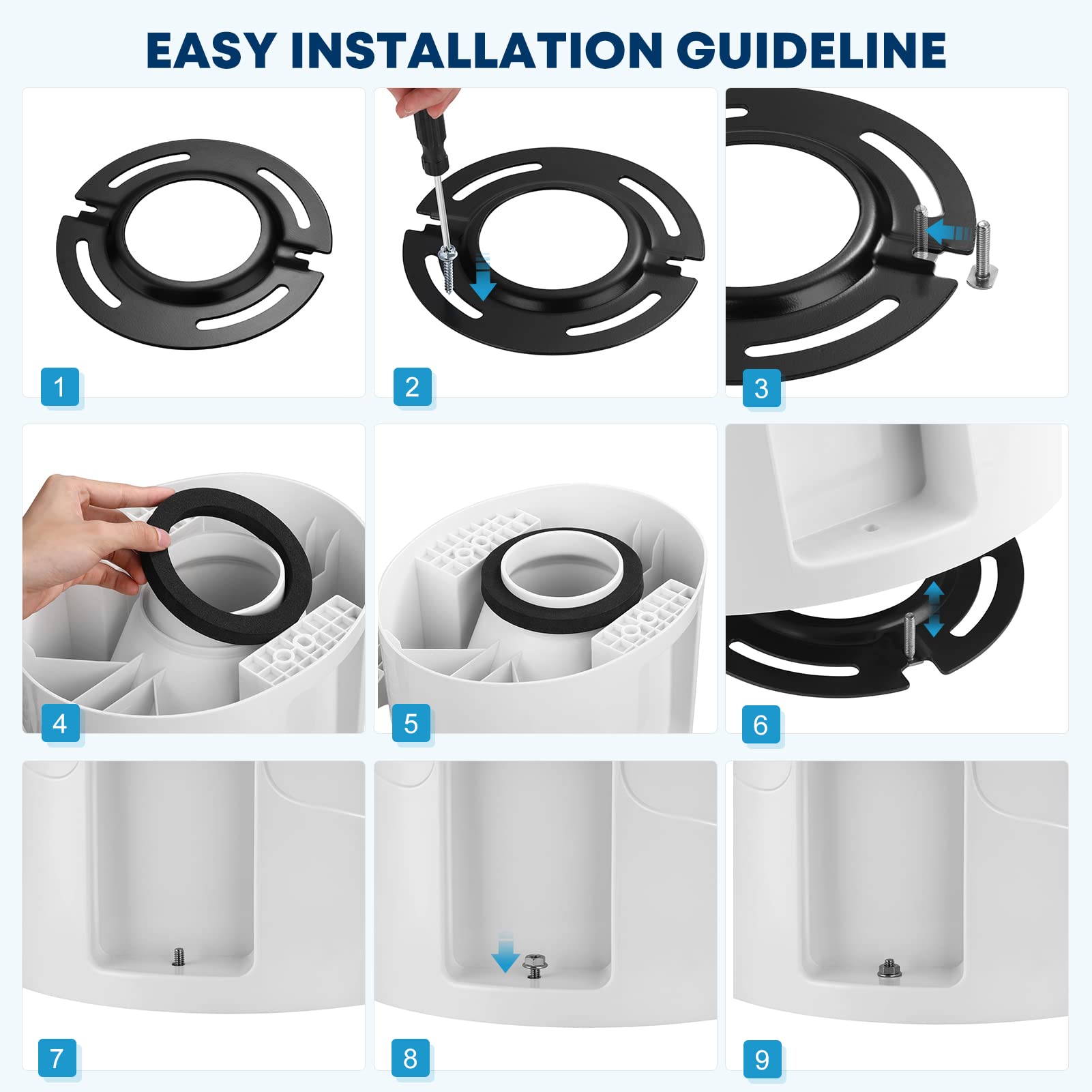 EASY INSTALLATION GUIDELINE

1

2

3

4

5

6

7

8

9