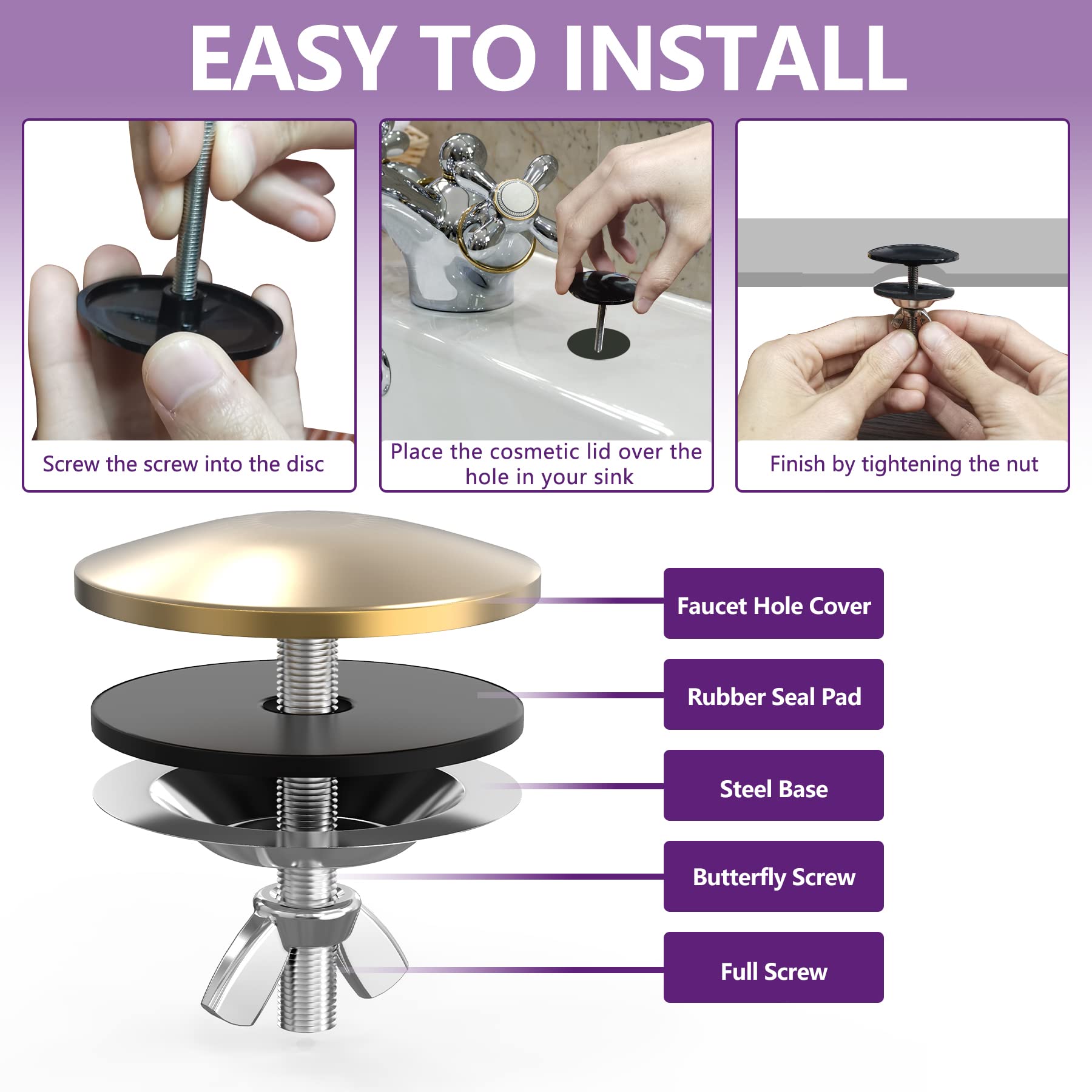 EASY TO INSTALL

Screw the screw into the disc

Place the cosmetic lid over the hole in your sink

Finish by tightening the nut

Faucet Hole Cover

Rubber Seal Pad

Steel Base

Butterfly Screw

Full Screw