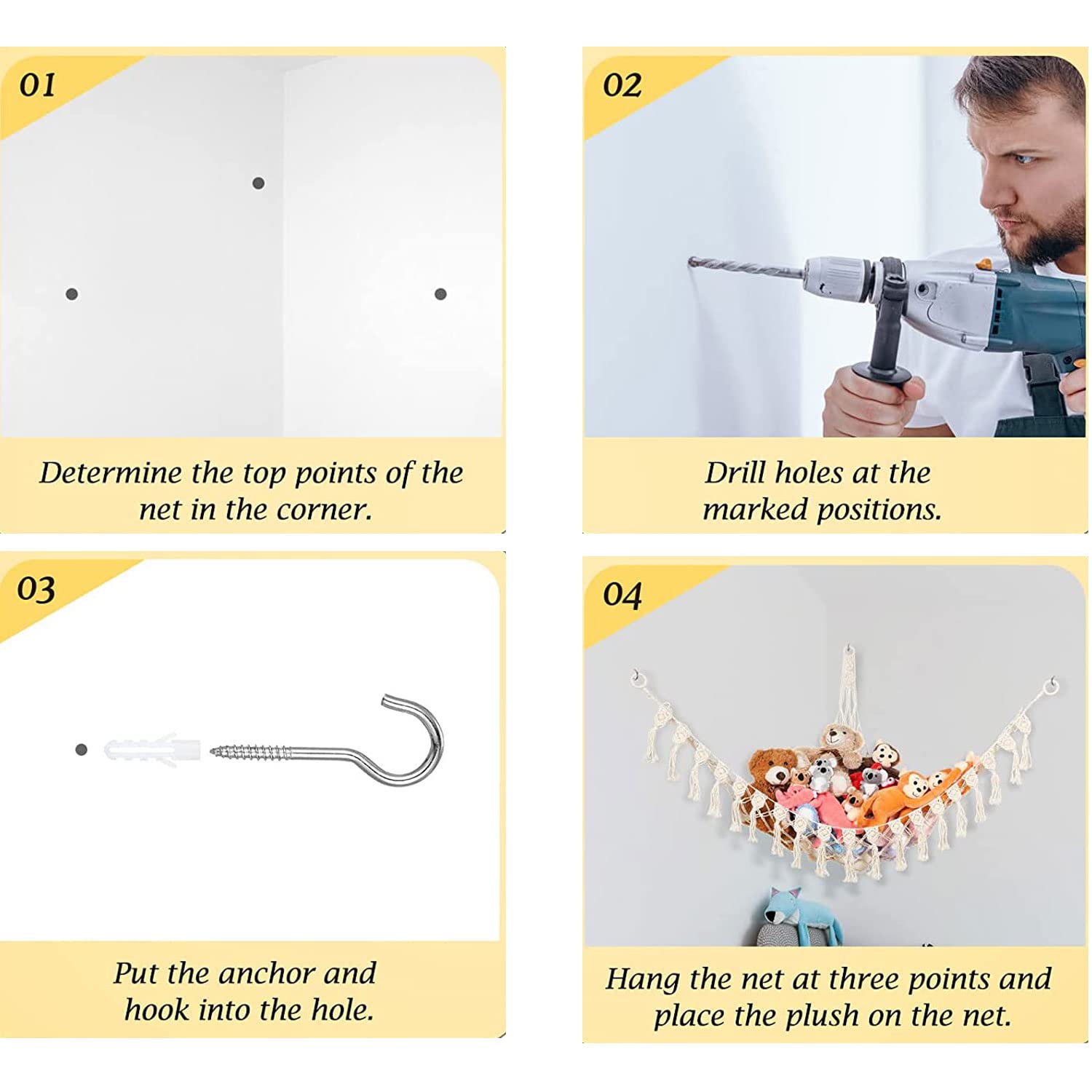 01

Determine the top points of the net in the corner.

02

Drill holes at the marked positions.

03

Put the anchor and hook into the hole.

04

Hang the net at three points and place the plush on the net.