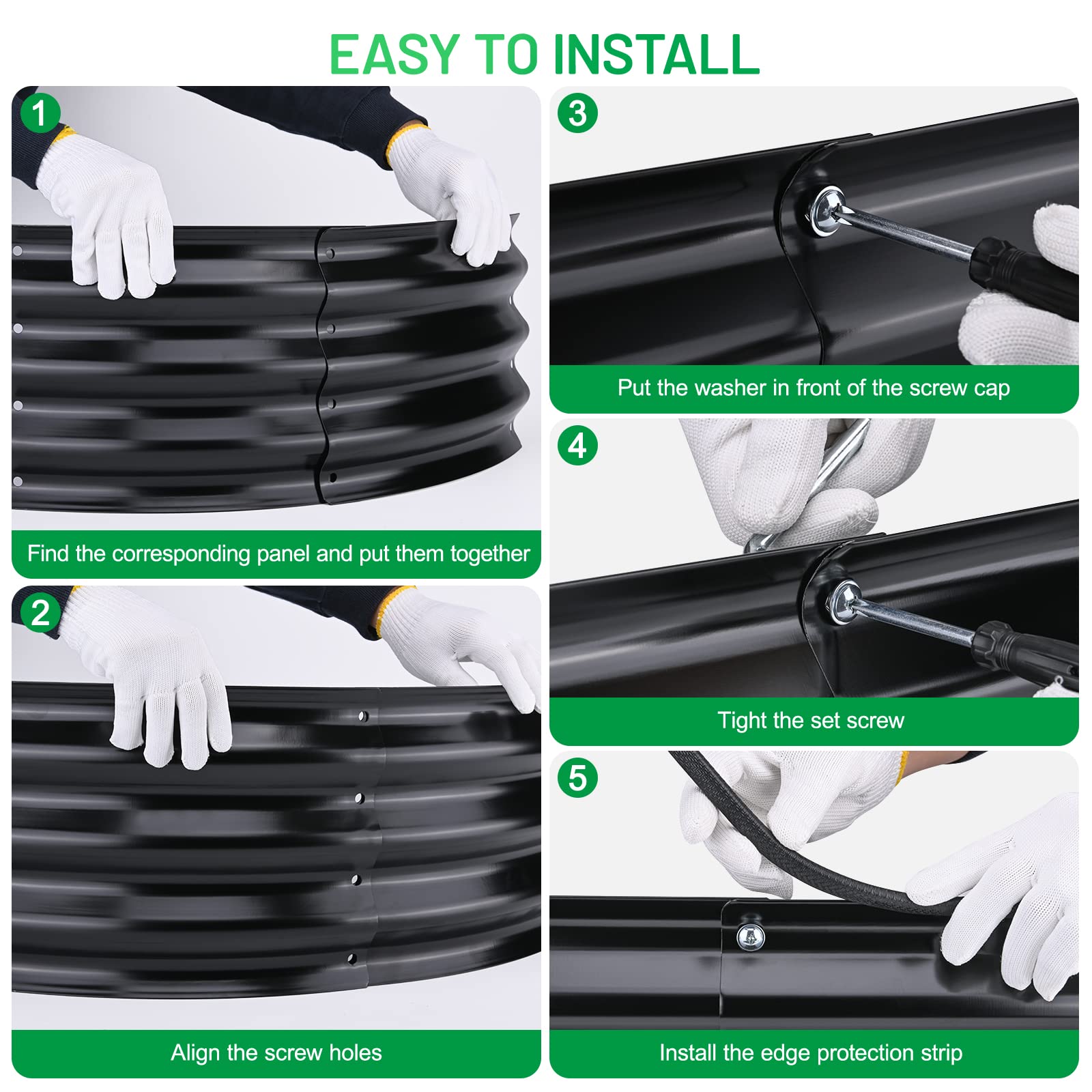 EASY TO INSTALL

1

Find the corresponding panel and put them together

2

Align the screw holes

3

Put the washer in front of the screw cap

4

Tight the set screw

5

Install the edge protection strip