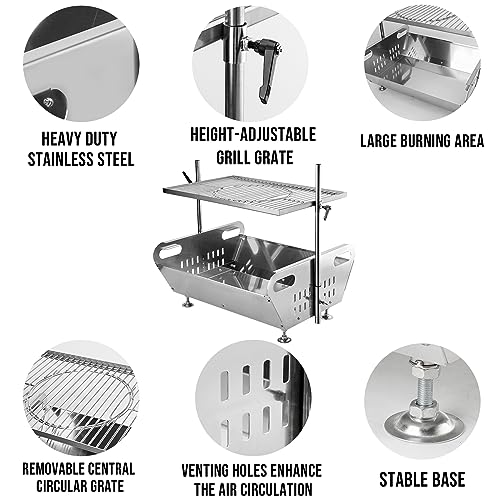 HEAVY DUTY STAINLESS STEEL

HEIGHT-ADJUSTABLE GRILL GRATE

LARGE BURNING AREA

REMOVABLE CENTRAL CIRCULAR GRATE

VENTING HOLES ENHANCE THE AIR CIRCULATION

STABLE BASE