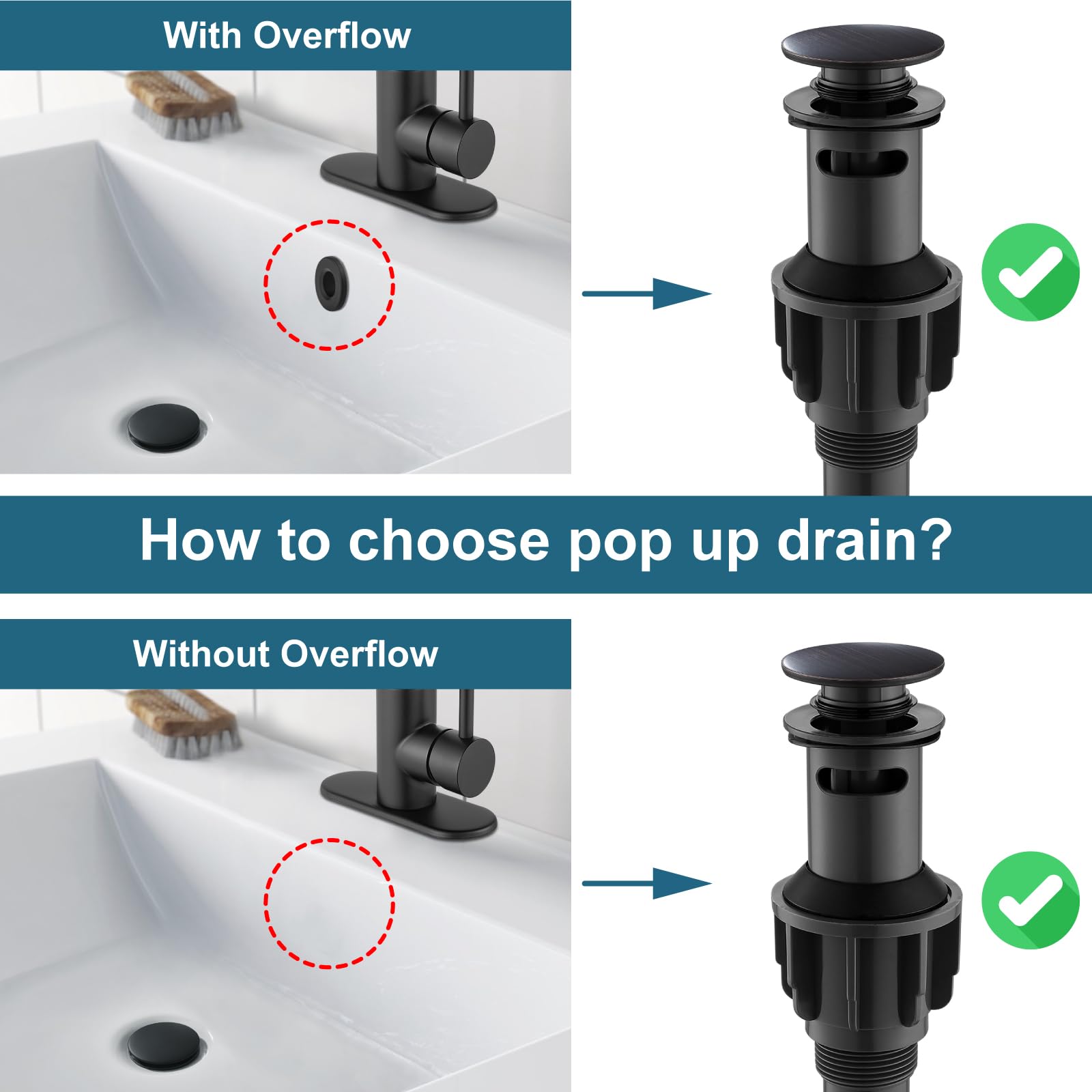 With Overflow

How to choose pop up drain?

Without Overflow