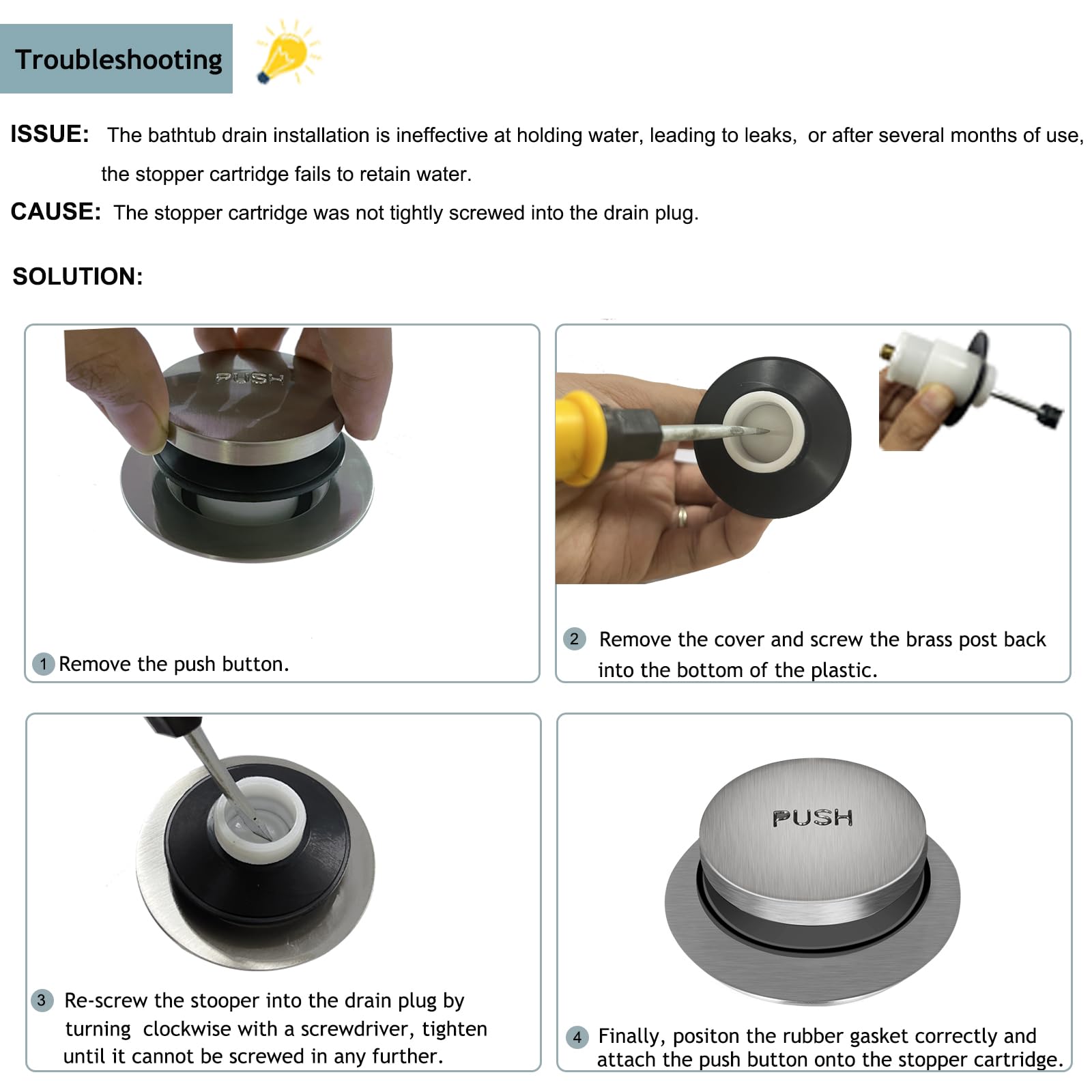 Troubleshooting

ISSUE: The bathtub drain installation is ineffective at holding water, leading to leaks, or after several months of use, the stopper cartridge fails to retain water.

CAUSE: The stopper cartridge was not tightly screwed into the drain plug.

SOLUTION:

PUSH

1 Remove the push button.

2 Remove the cover and screw the brass post back into the bottom of the plastic.

3 Re-screw the stooper into the drain plug by turning clockwise with a screwdriver, tighten until it cannot be screwed in any further.

PUSH

4 Finally, positon the rubber gasket correctly and attach the push button onto the stopper cartridge.