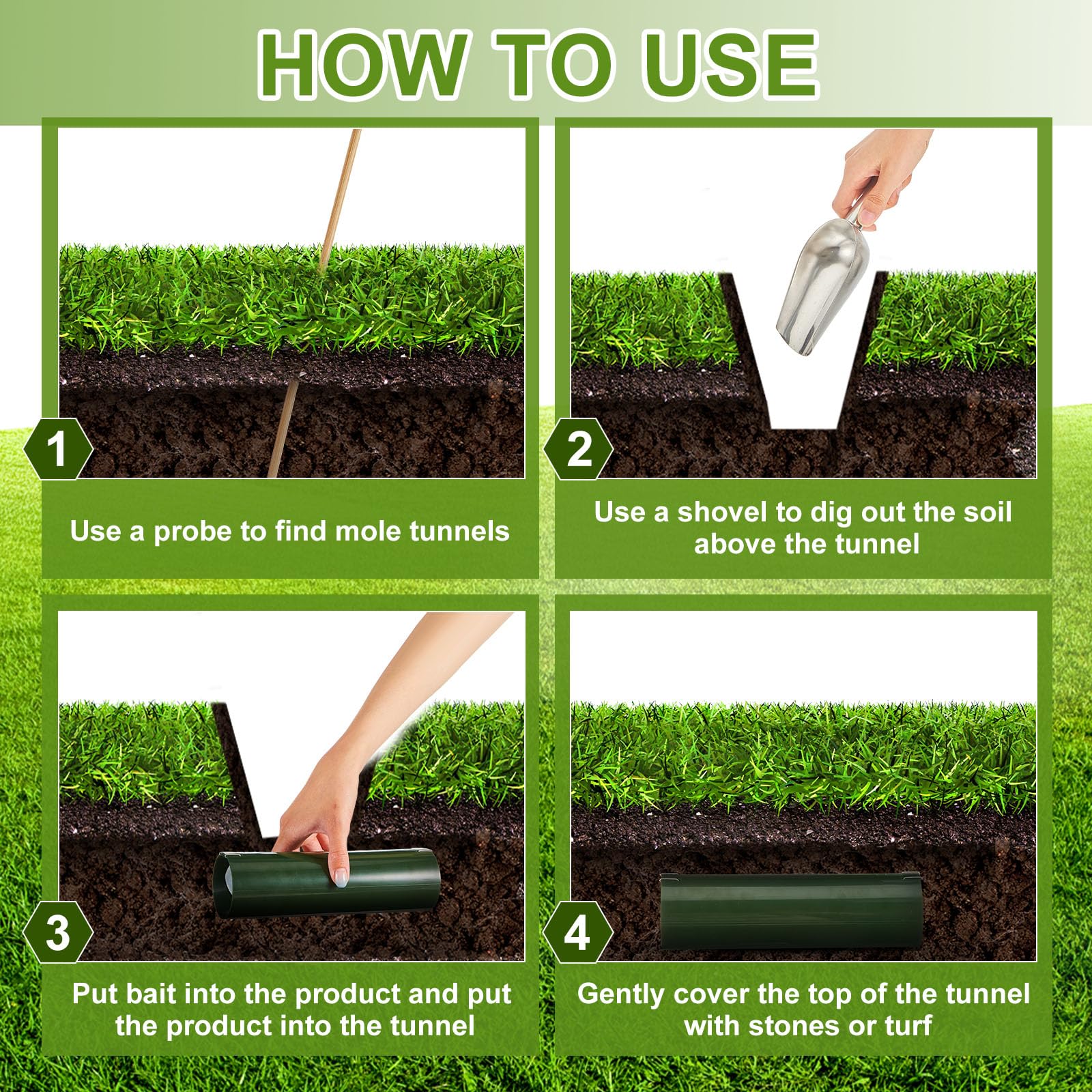 HOW TO USE

1

Use a probe to find mole tunnels

2

Use a shovel to dig out the soil above the tunnel

3

Put bait into the product and put the product into the tunnel

4

Gently cover the top of the tunnel with stones or turf