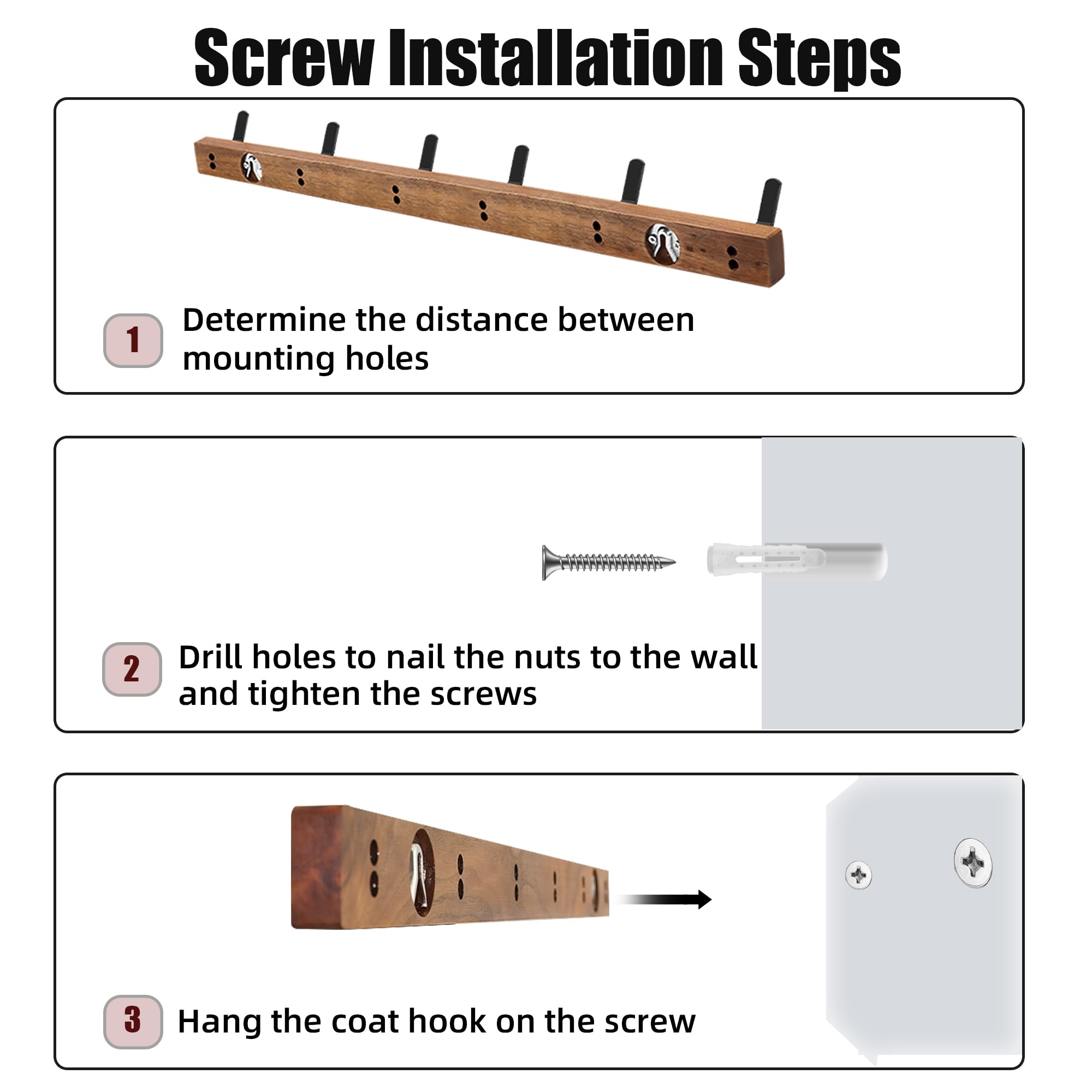 Screw Installation Steps

1 Determine the distance between mounting holes

2 Drill holes to nail the nuts to the wall and tighten the screws

3 Hang the coat hook on the screw