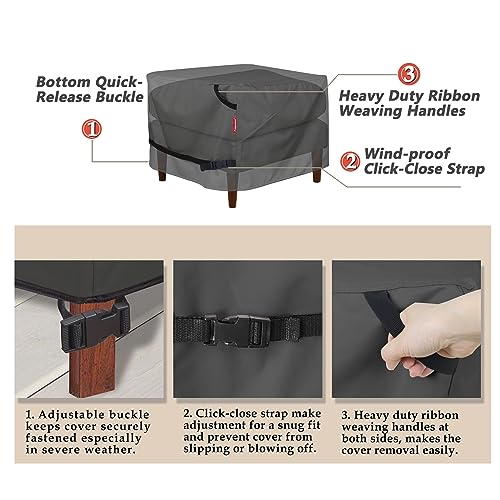 Bottom Quick-Release Buckle

1

3

Heavy Duty Ribbon Weaving Handles

2 Wind-proof Click-Close Strap

1. Adjustable buckle keeps cover securely fastened especially in severe weather.

2. Click-close strap make adjustment for a snug fit and prevent cover from slipping or blowing off.

3. Heavy duty ribbon weaving handles at both sides, makes the cover removal easily.