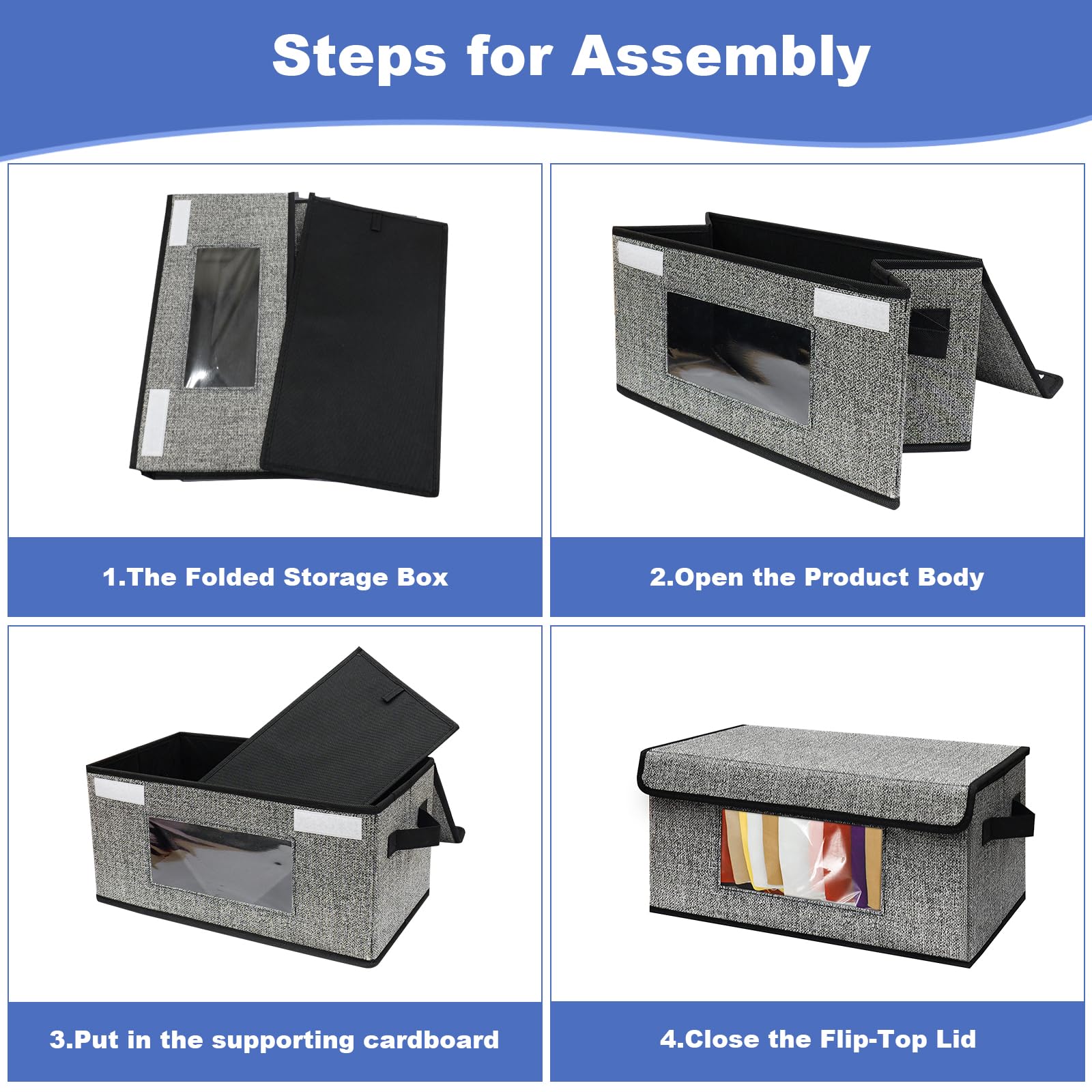 Steps for Assembly

1.The Folded Storage Box

2.Open the Product Body

3.Put in the supporting cardboard

4.Close the Flip-Top Lid