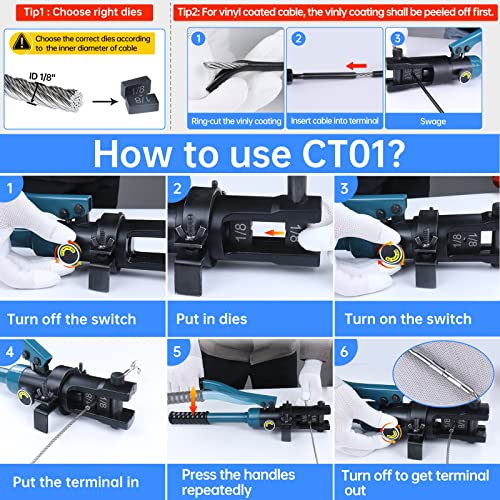 Tip1 : Choose right dies

Choose the correct dies according to the inner diameter of cable

ID 1/8"

1/8

1/8

Tip2: For vinyl coated cable, the vinly coating shall be peeled off first.

1
Ring-cut the vinly coating

2
Insert cable into terminal

3
Swage

How to use CT01?

1
Turn off the switch

2
1/8
1/8
Put in dies

3
1/8
1/8
Turn on the switch

4
1/8
1/8
Put the terminal in

5
Press the handles repeatedly

6
1/8
1/8
Turn off to get terminal out