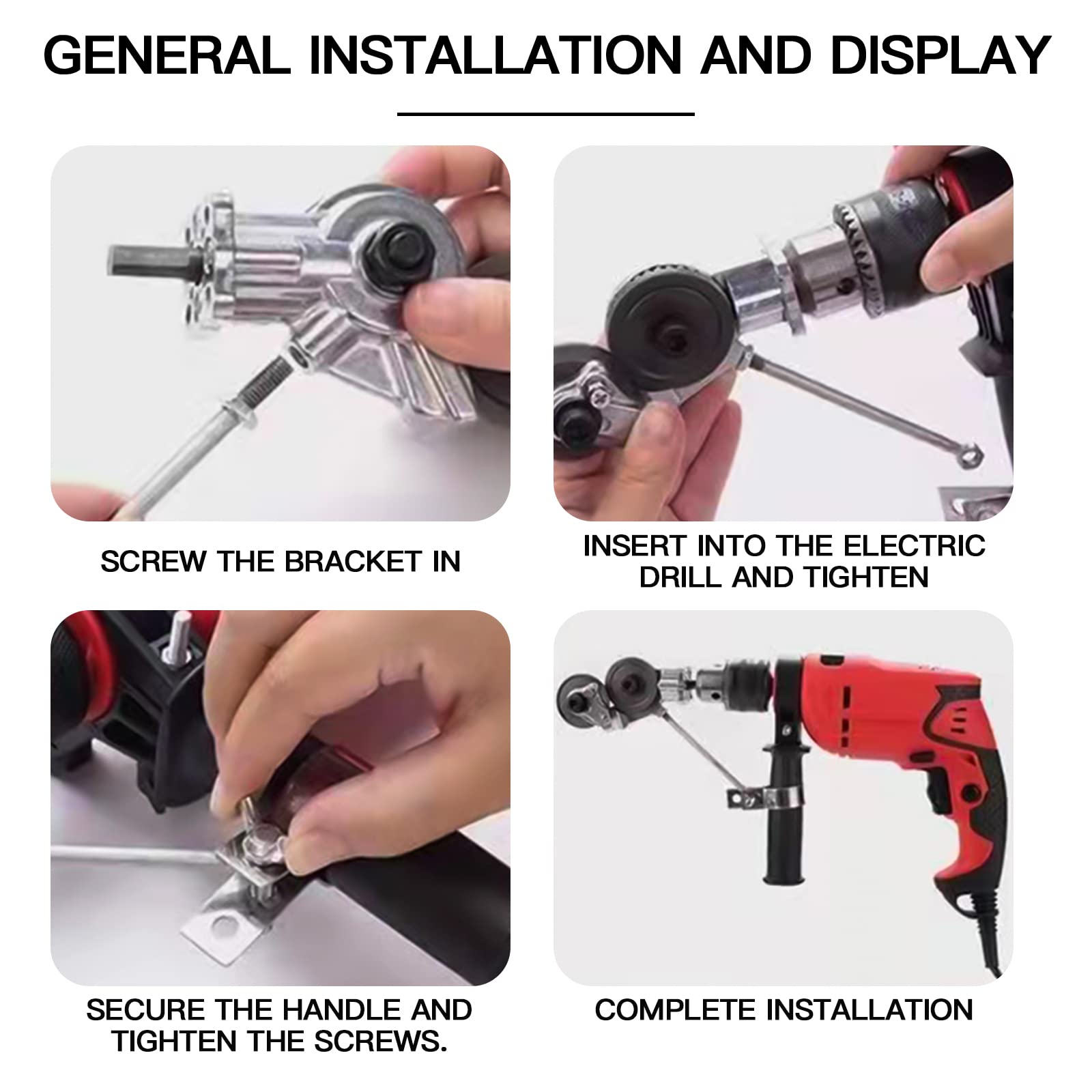 GENERAL INSTALLATION AND DISPLAY

SCREW THE BRACKET IN

INSERT INTO THE ELECTRIC DRILL AND TIGHTEN

SECURE THE HANDLE AND TIGHTEN THE SCREWS.

COMPLETE INSTALLATION