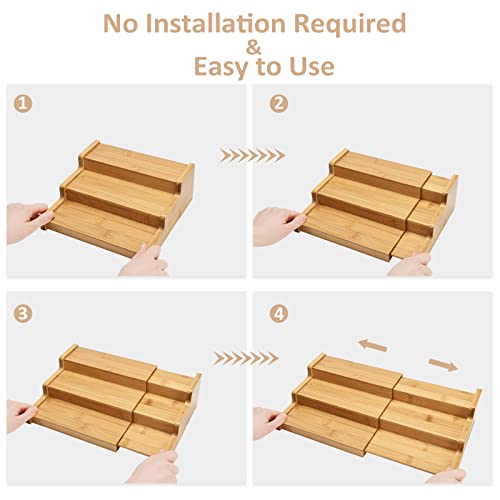 No Installation Required
&
Easy to Use

1

2

3

4