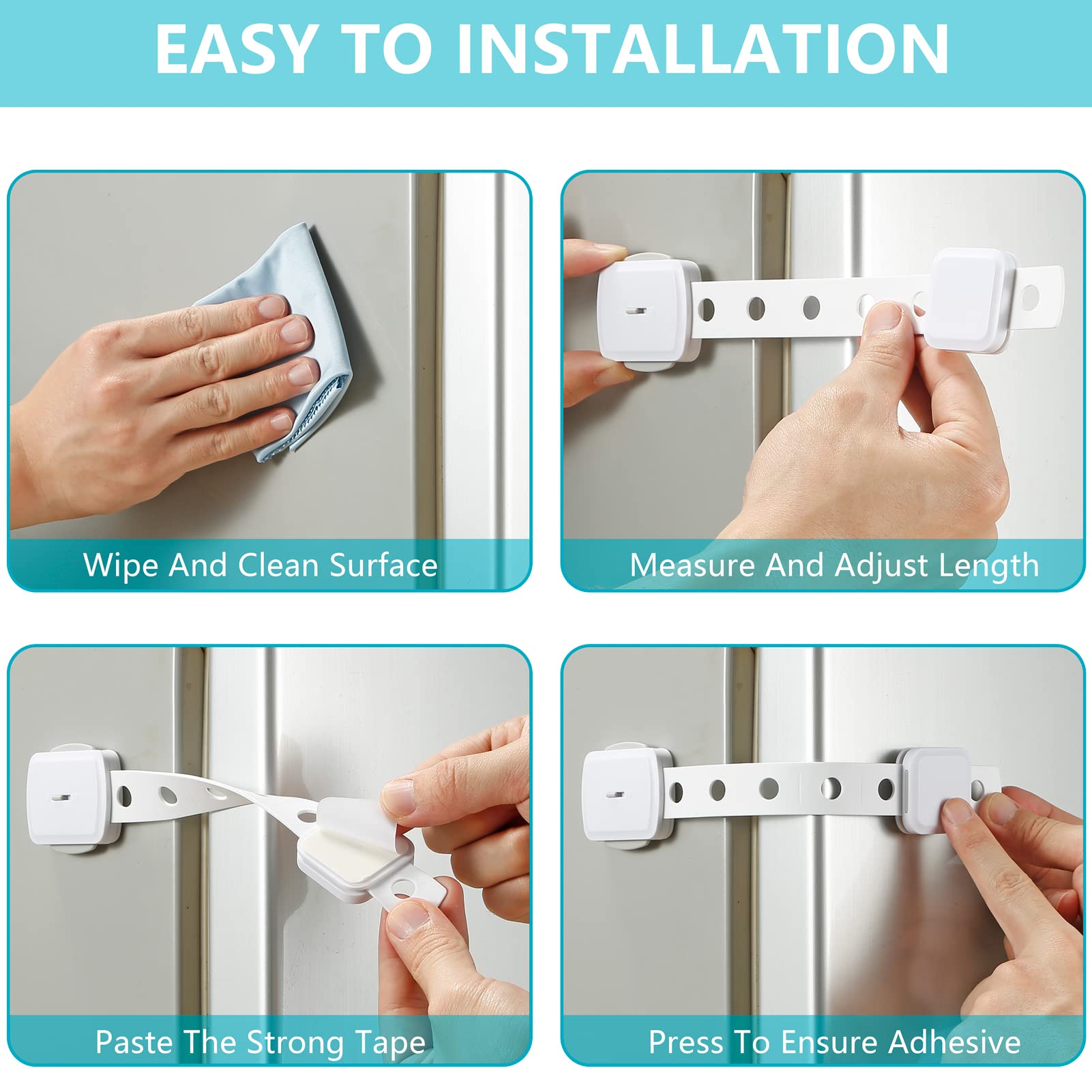 EASY TO INSTALLATION

Wipe And Clean Surface

Measure And Adjust Length

Paste The Strong Tape

Press To Ensure Adhesive