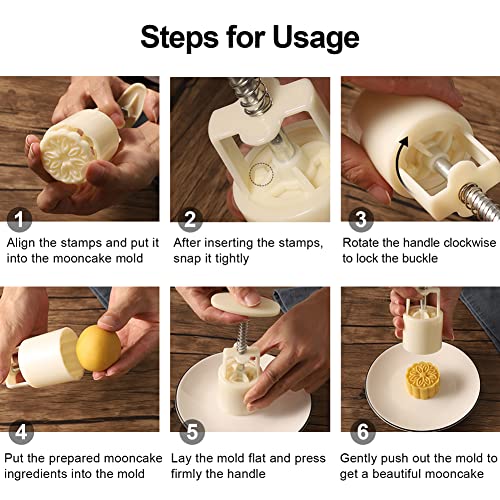 Steps for Usage

1
Align the stamps and put it into the mooncake mold

2
After inserting the stamps, snap it tightly

3
Rotate the handle clockwise to lock the buckle

4
Put the prepared mooncake ingredients into the mold

5
Lay the mold flat and press firmly the handle

6
Gently push out the mold to get a beautiful mooncake