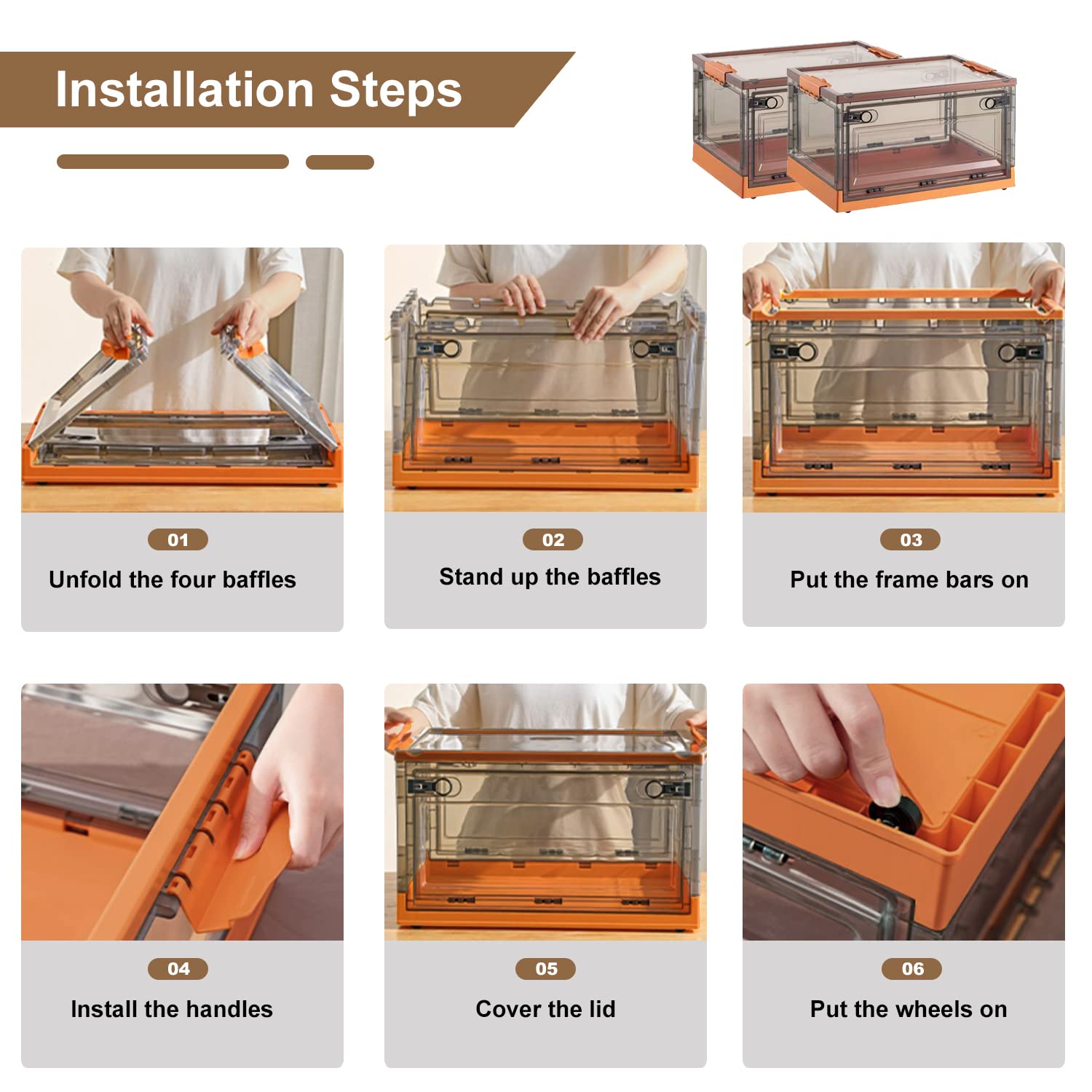 Installation Steps

01

Unfold the four baffles

02

Stand up the baffles

03

Put the frame bars on

04

Install the handles

05

Cover the lid

06

Put the wheels on