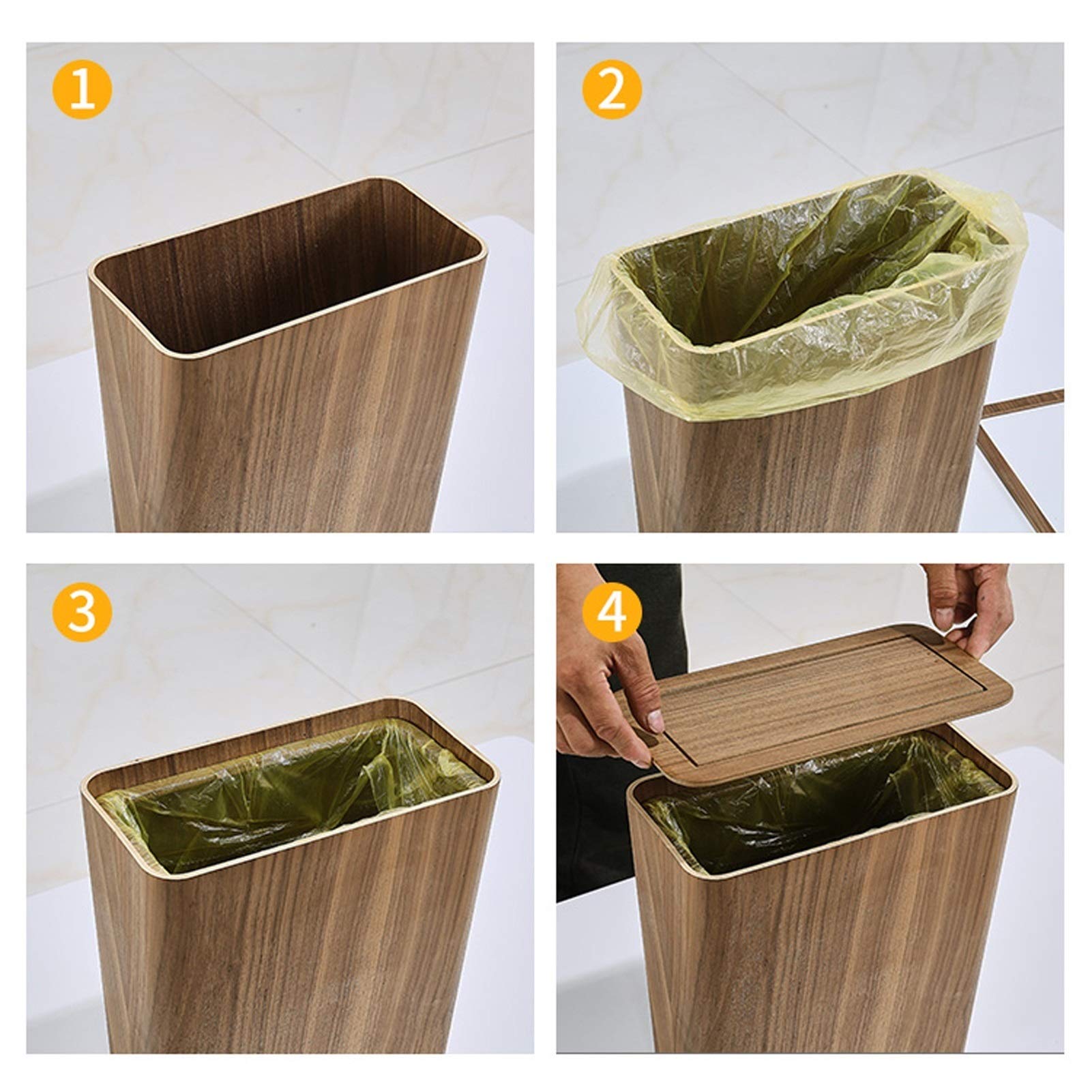 1

2

3

4