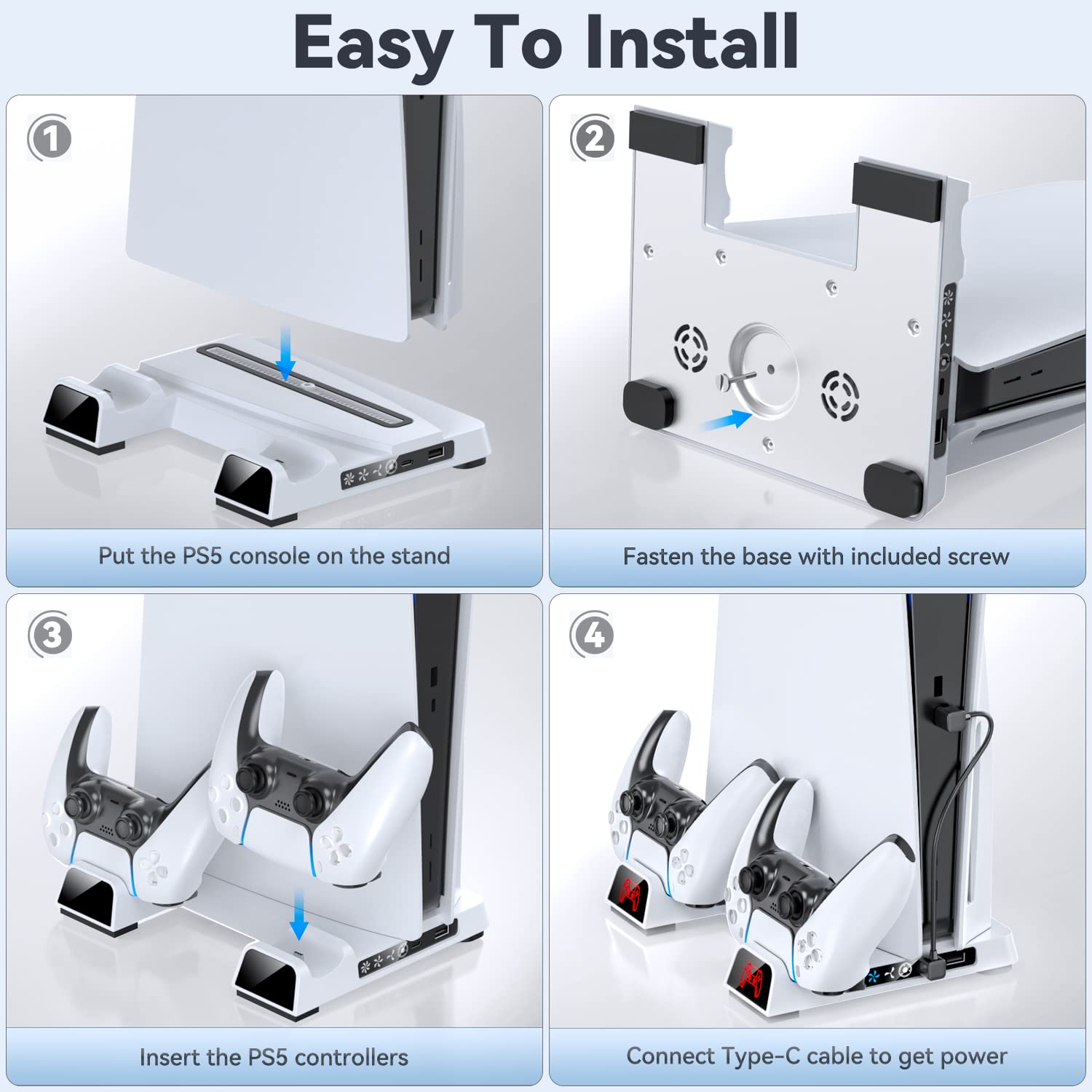 Easy To Install

1

Put the PS5 console on the stand

2

Fasten the base with included screw

3

Insert the PS5 controllers

4

Connect Type-C cable to get power