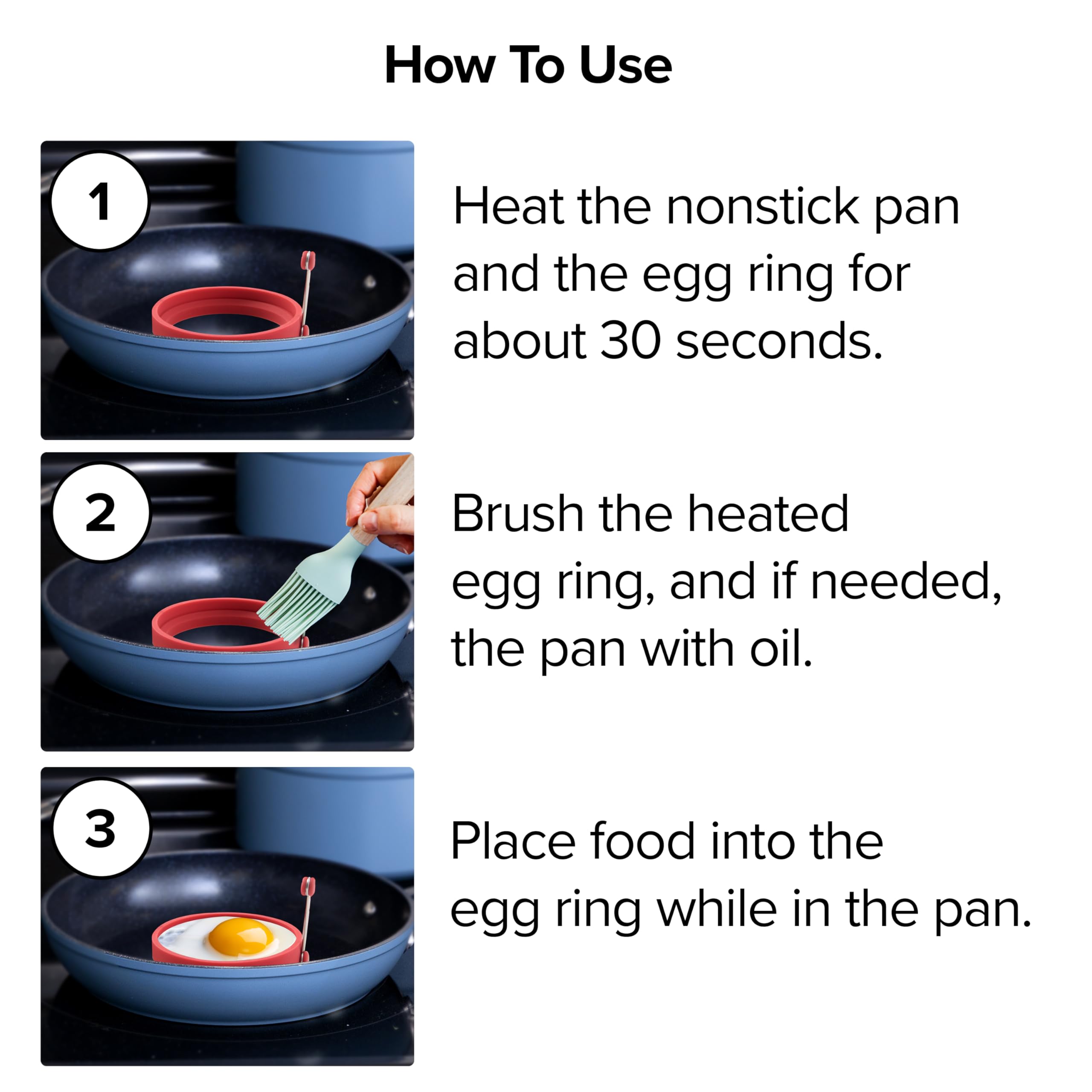 How To Use

1

Heat the nonstick pan and the egg ring for about 30 seconds.

2

Brush the heated egg ring, and if needed, the pan with oil.

3

Place food into the egg ring while in the pan.