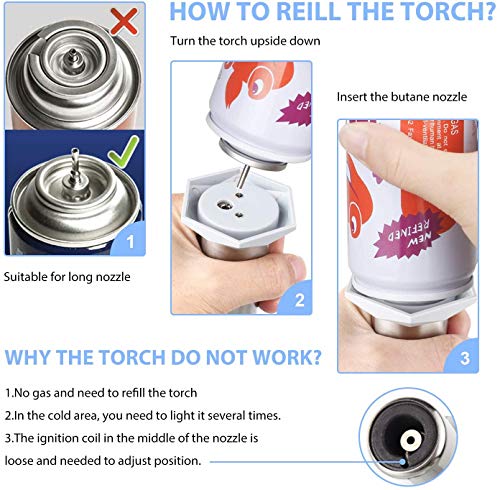 HOW TO REILL THE TORCH?

Turn the torch upside down

Insert the butane nozzle

1

Suitable for long nozzle

2

NEW REFINED

3

WHY THE TORCH DO NOT WORK?

1.No gas and need to refill the torch

2.In the cold area, you need to light it several times.

3.The ignition coil in the middle of the nozzle is loose and needed to adjust position.