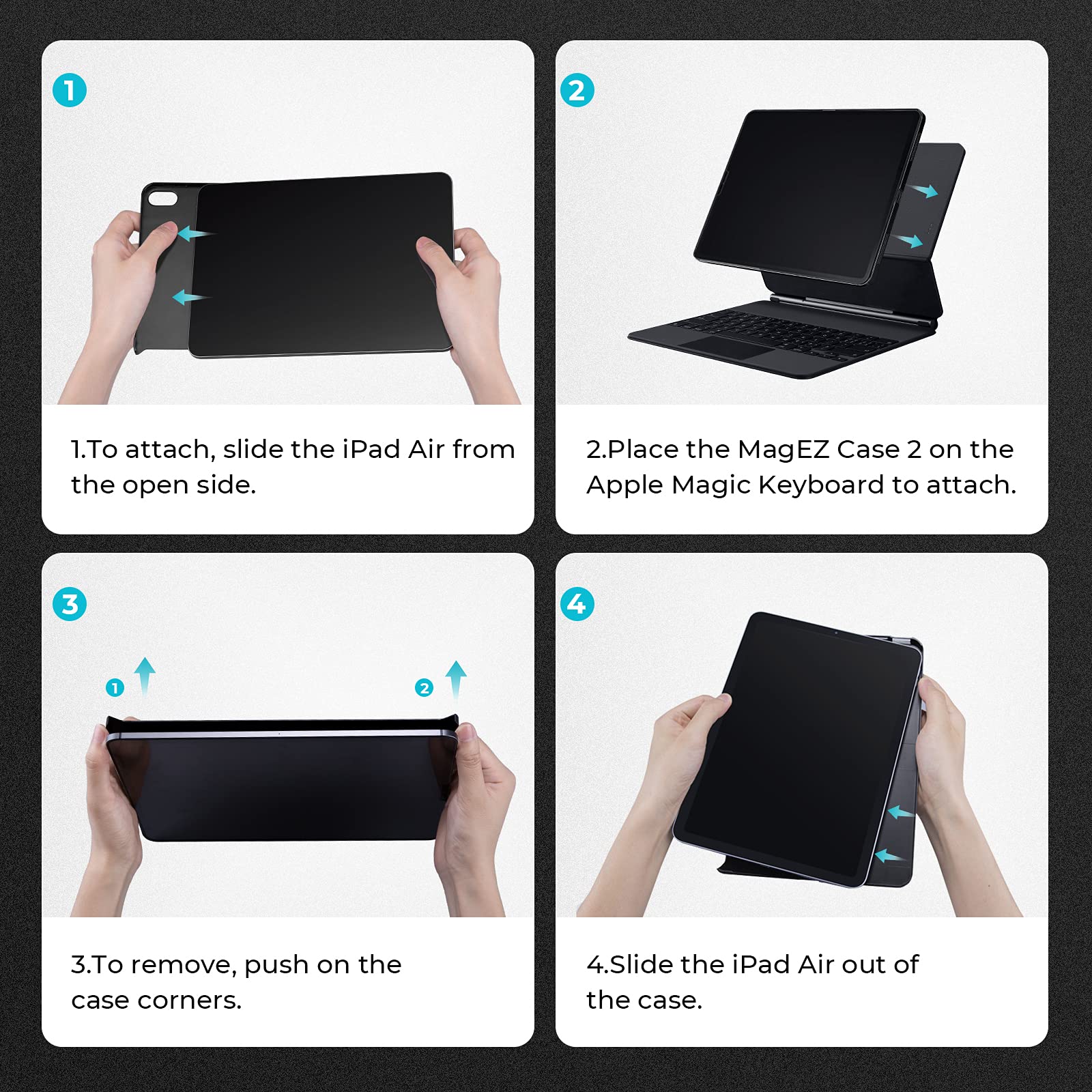 1

1.To attach, slide the iPad Air from the open side.

2

2.Place the MagEZ Case 2 on the Apple Magic Keyboard to attach.

3

1

2

3.To remove, push on the case corners.

4

4.Slide the iPad Air out of the case.