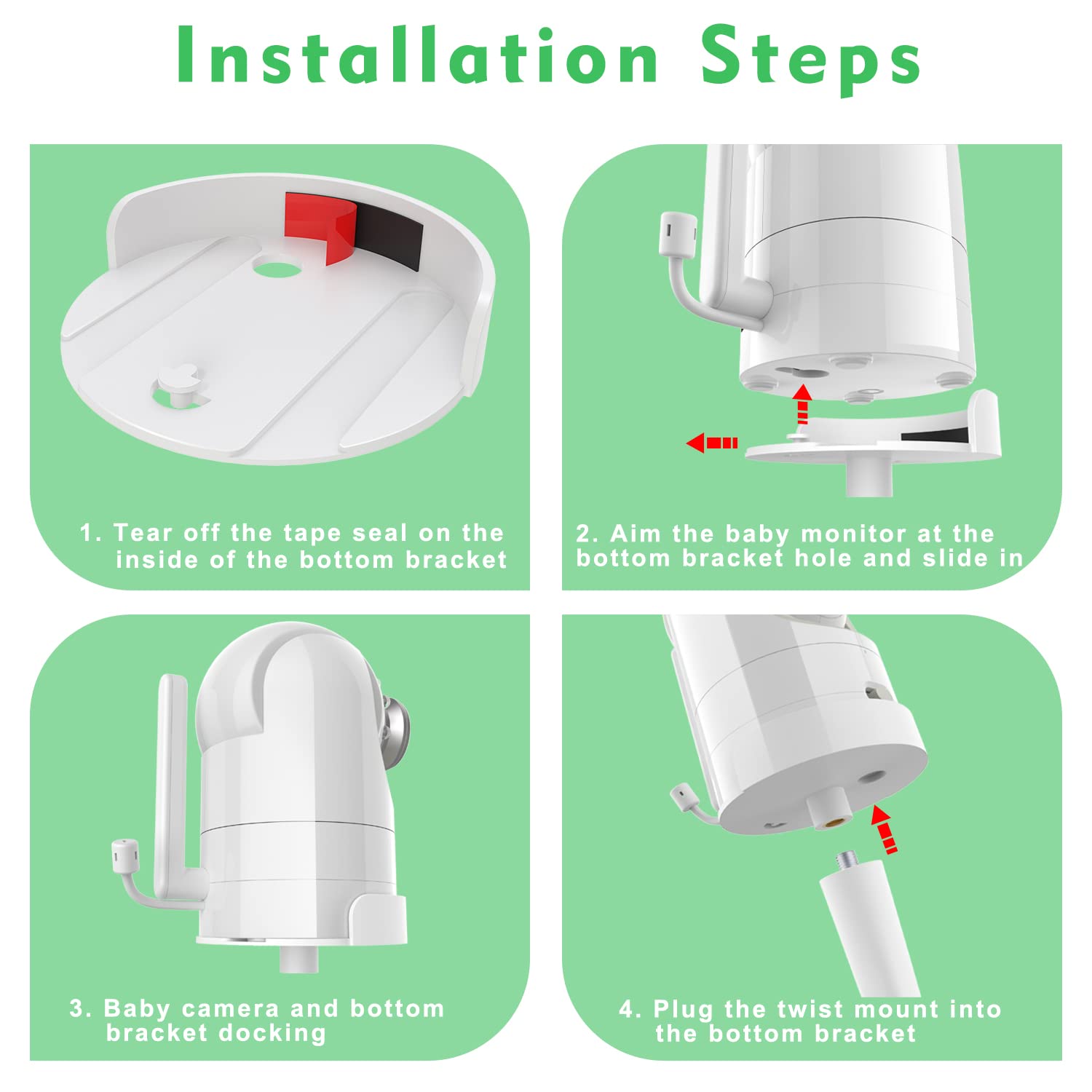 Installation Steps

1. Tear off the tape seal on the inside of the bottom bracket

2. Aim the baby monitor at the bottom bracket hole and slide in

3. Baby camera and bottom bracket docking

4. Plug the twist mount into the bottom bracket