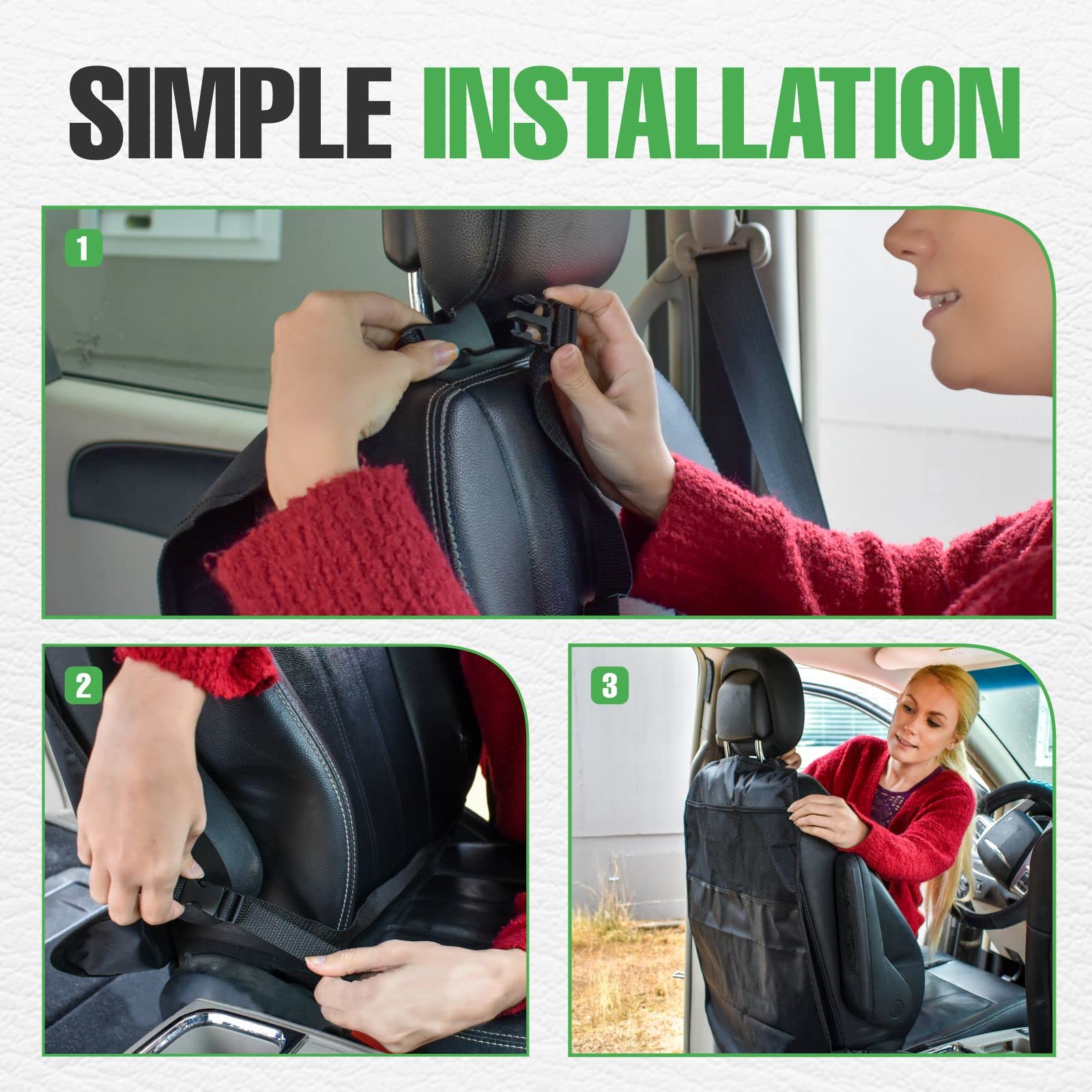 SIMPLE INSTALLATION

1

2

3