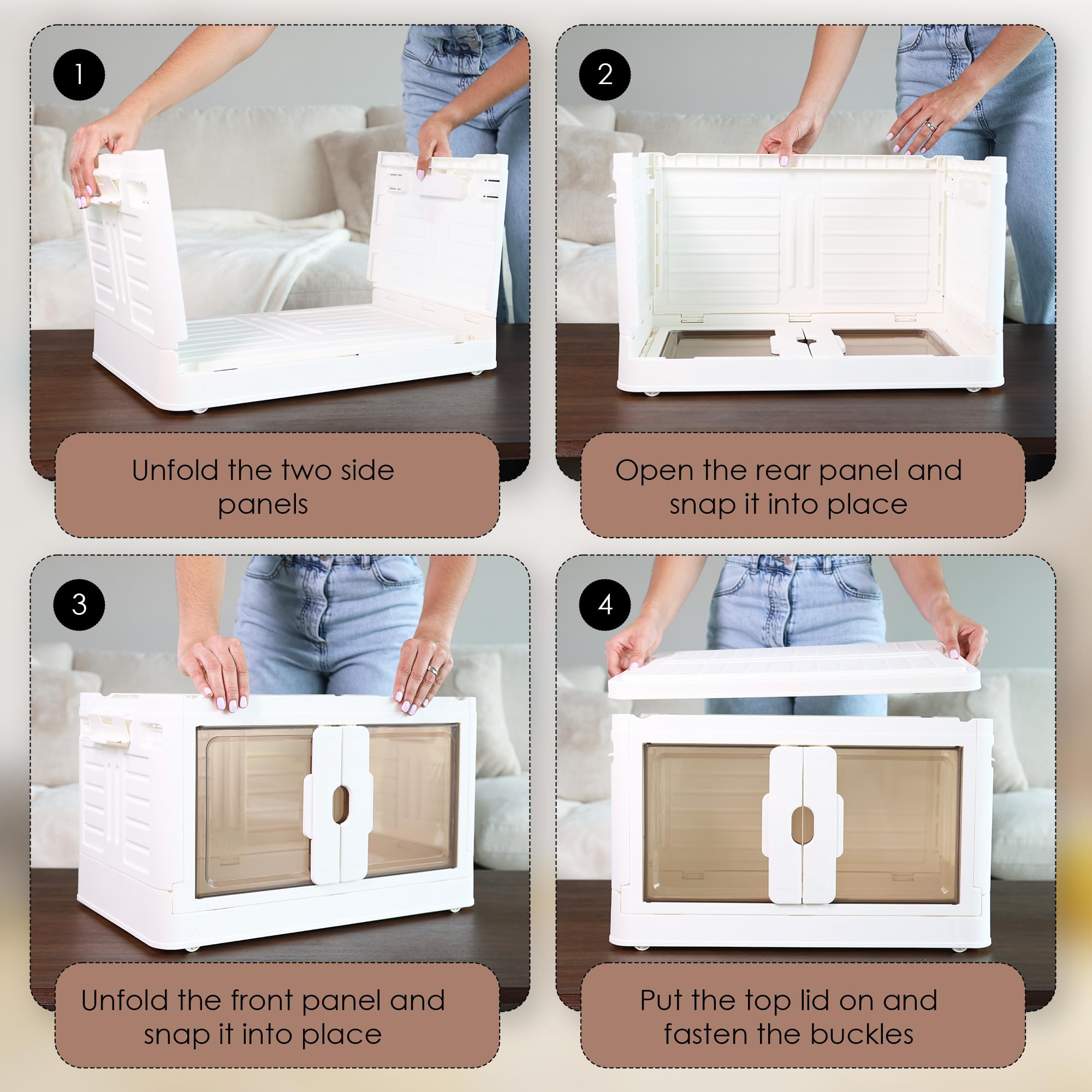 1

Unfold the two side panels

2

Open the rear panel and snap it into place

3

Unfold the front panel and snap it into place

4

Put the top lid on and fasten the buckles