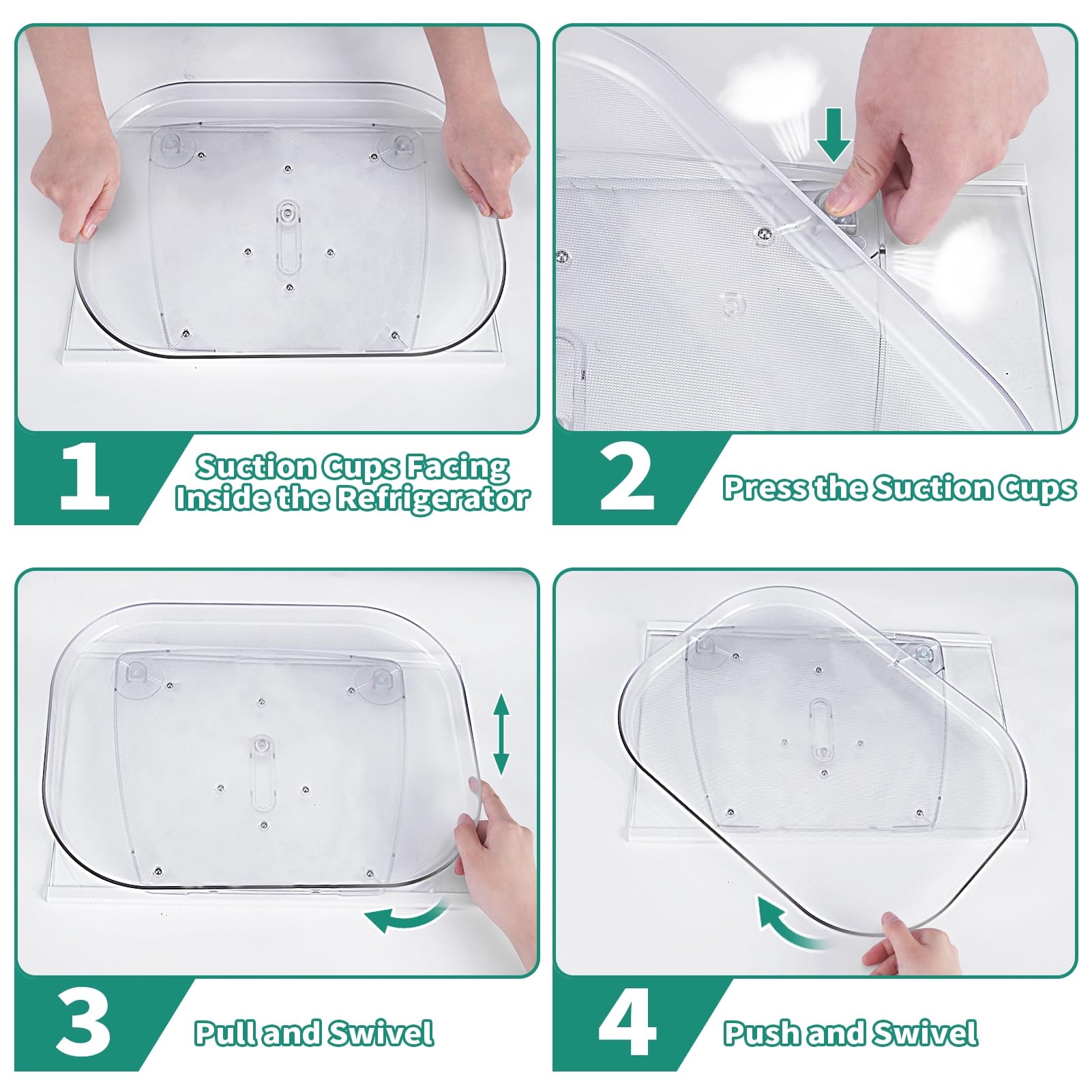 1

Suction Cups Facing Inside the Refrigerator

2

Press the Suction Cups

3

Pull and Swivel

4

Push and Swivel