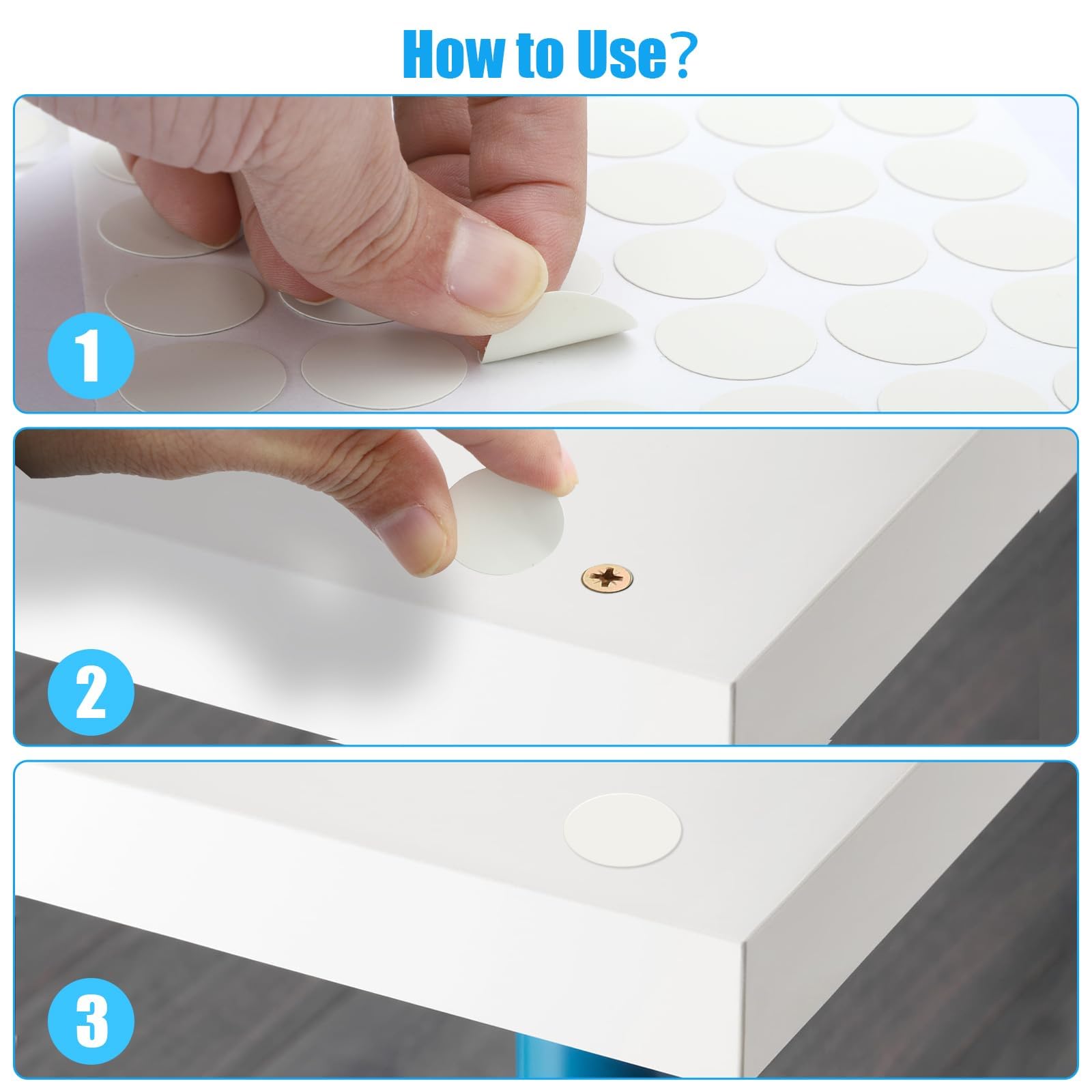 How to Use?

1

2

3