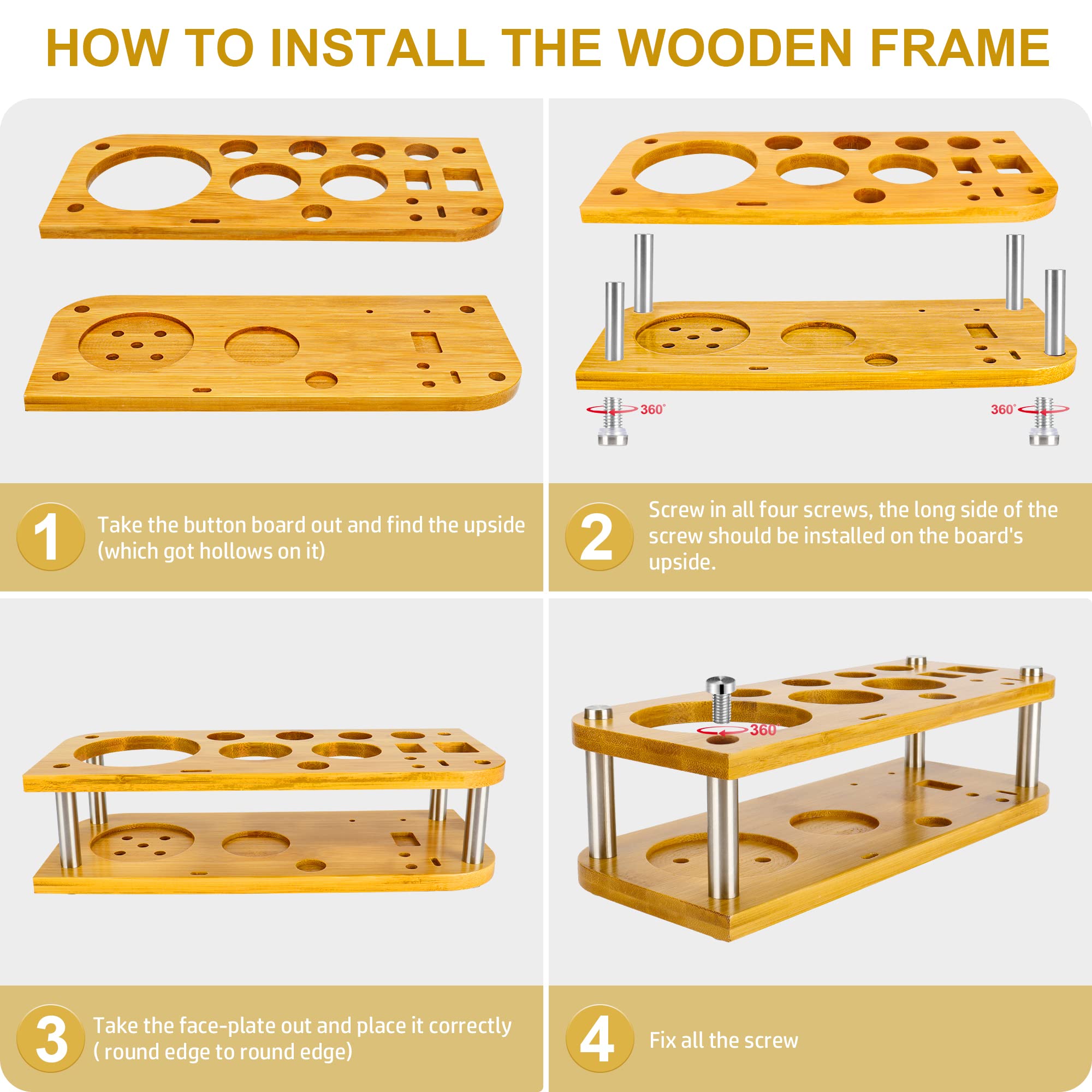 HOW TO INSTALL THE WOODEN FRAME

360°

360°

1 Take the button board out and find the upside (which got hollows on it)

2 Screw in all four screws, the long side of the screw should be installed on the board's upside.

360°

3 Take the face-plate out and place it correctly ( round edge to round edge)

4 Fix all the screw