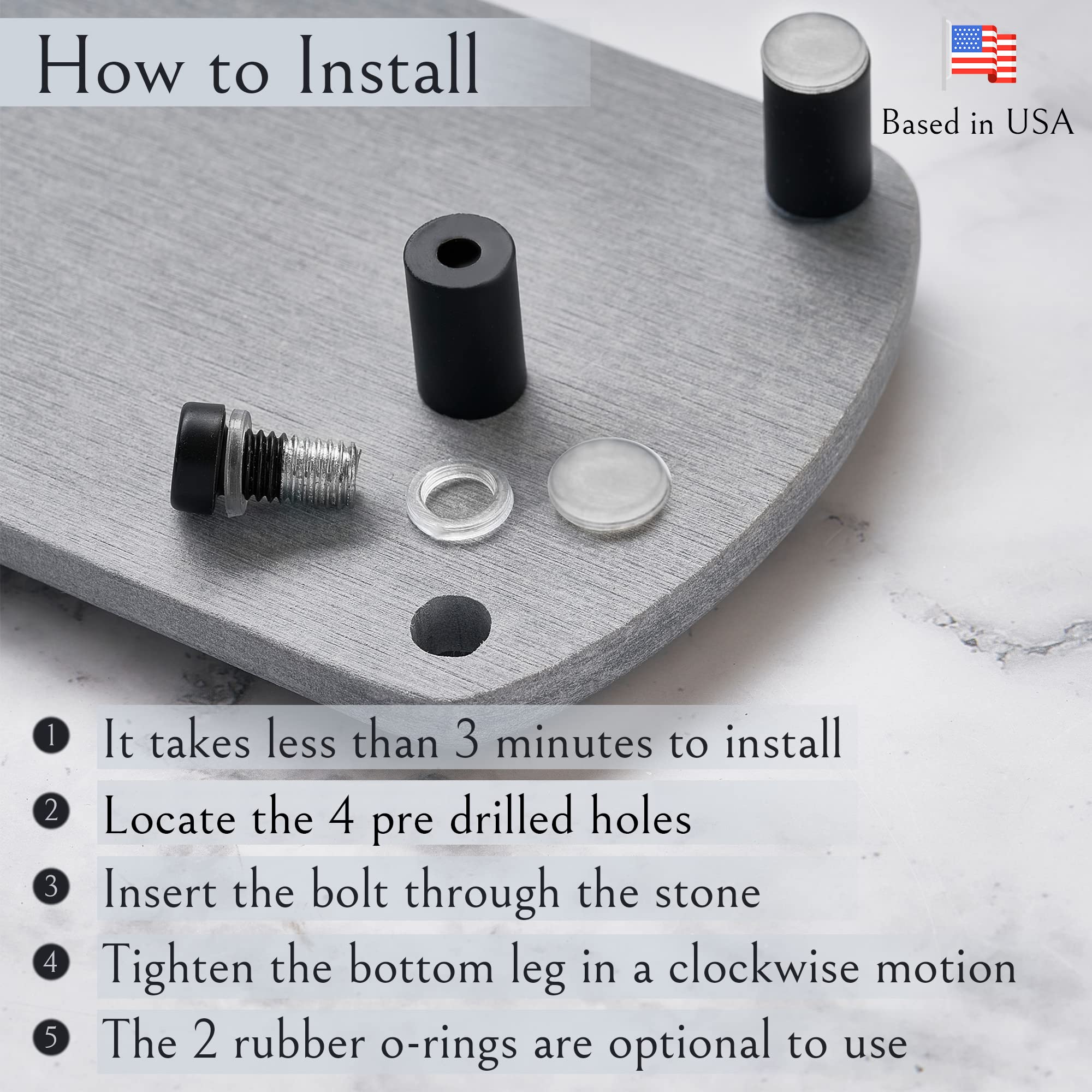 How to Install

Based in USA

1 It takes less than 3 minutes to install

2 Locate the 4 pre drilled holes

3 Insert the bolt through the stone

4 Tighten the bottom leg in a clockwise motion

5 The 2 rubber o-rings are optional to use